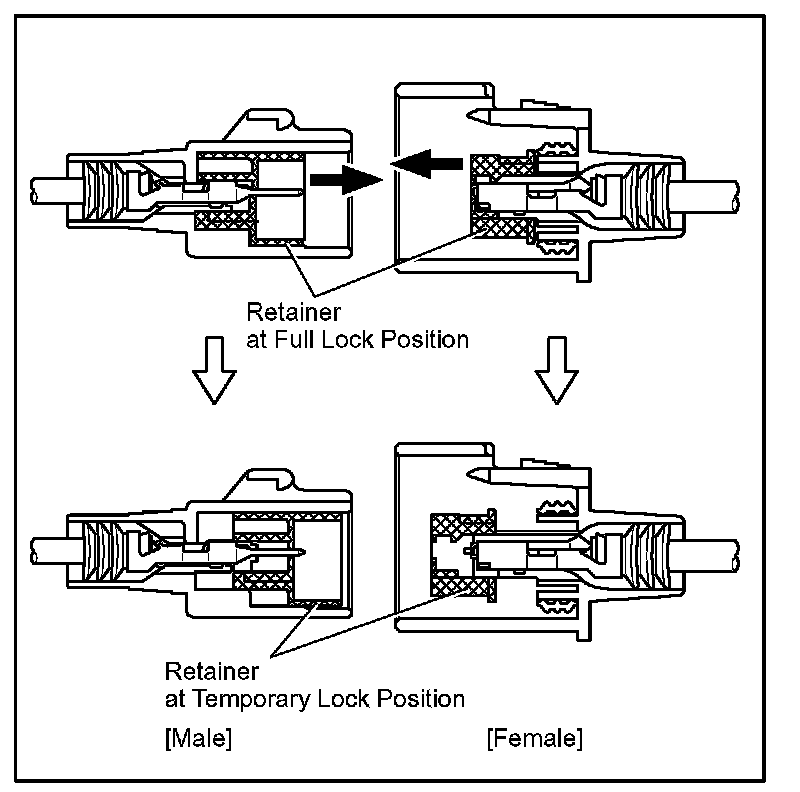 Retainer
at Full Lock Position

Retainer
at Temporary Lock Position

[Male]

[Female]