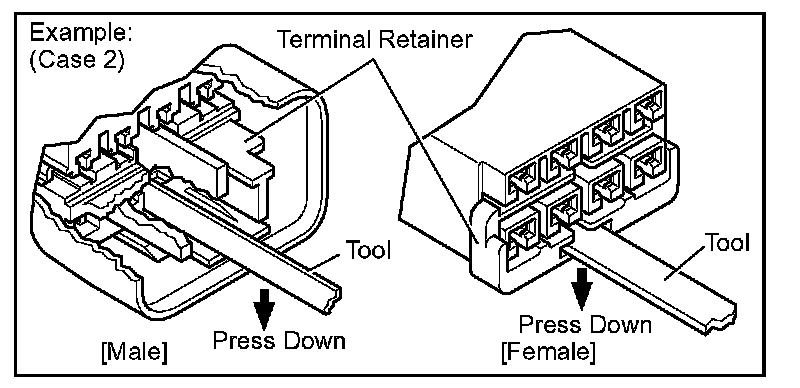 Example:
(Case 2)

Terminal Retainer

Tool

Press Down

[Male]

Tool

Press Down

[Female]