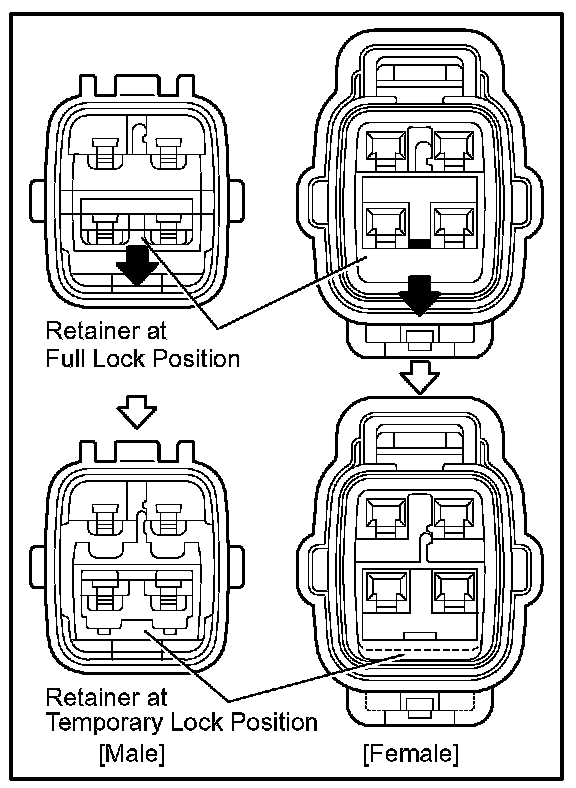 Retainer at
Full Lock Position

Retainer at
Temporary Lock Position

[Male]

[Female]