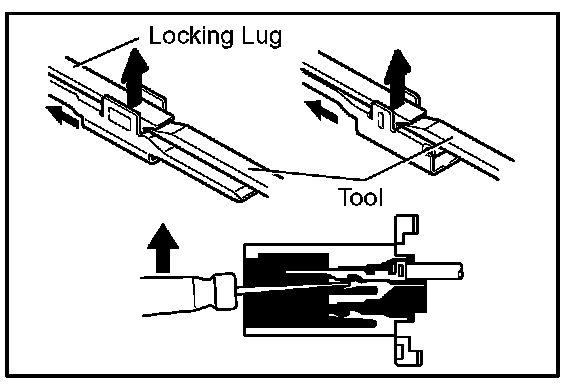 Locking Lug

Tool