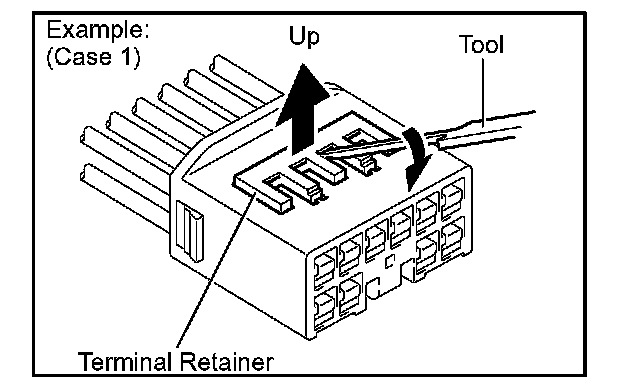 Example:
(Case 1)

Up

Tool

Terminal Retainer