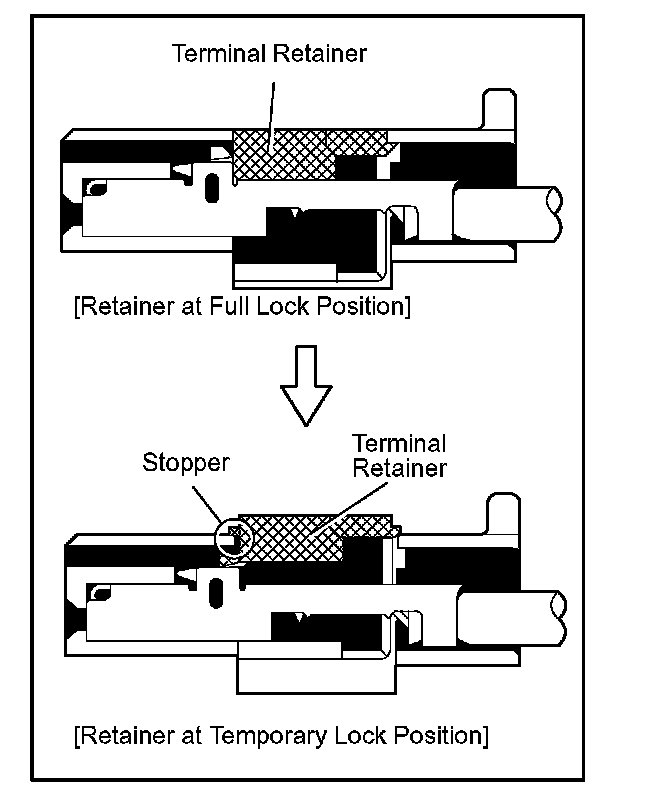 Terminal Retainer

[Retainer at Full Lock Position]

Stopper

Terminal Retainer

[Retainer at Temporary Lock Position]