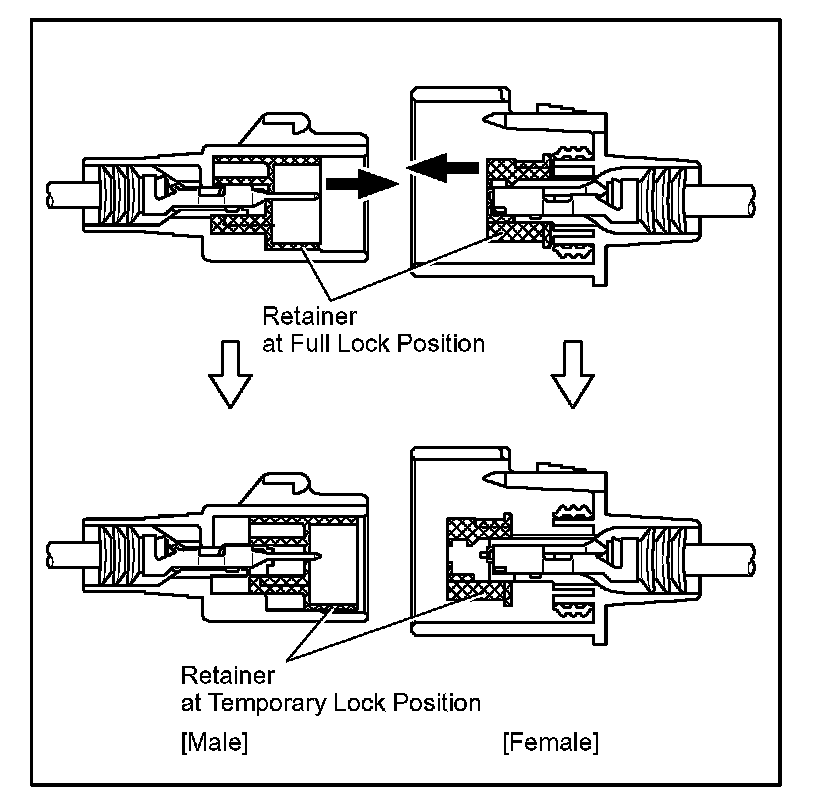 Retainer
at Full Lock Position

Retainer
at Temporary Lock Position

[Male]

[Female]