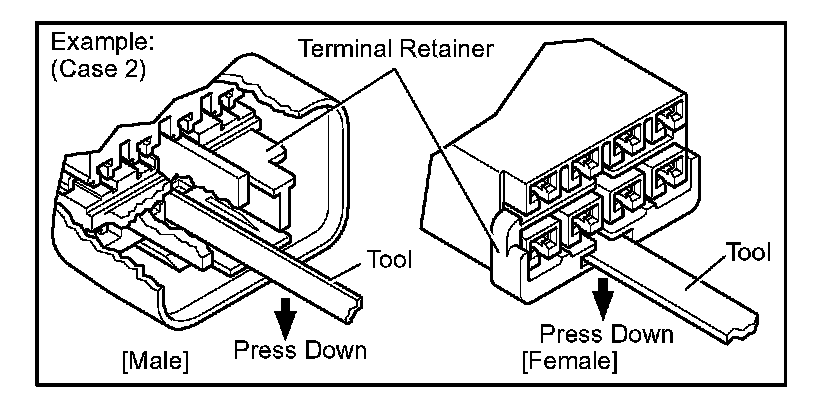 Example:
(Case 2)

Terminal Retainer

Tool

Press Down

[Male]

Tool

Press Down

[Female]