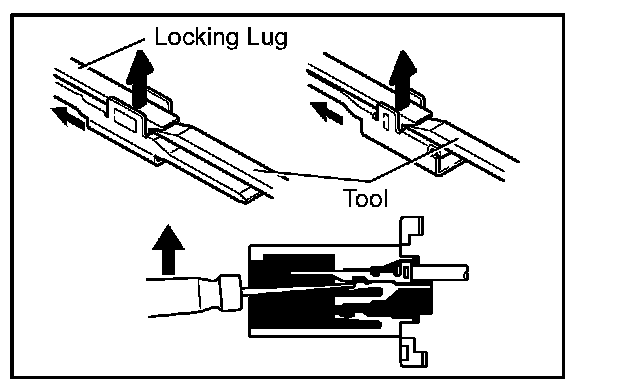 Locking Lug

Tool