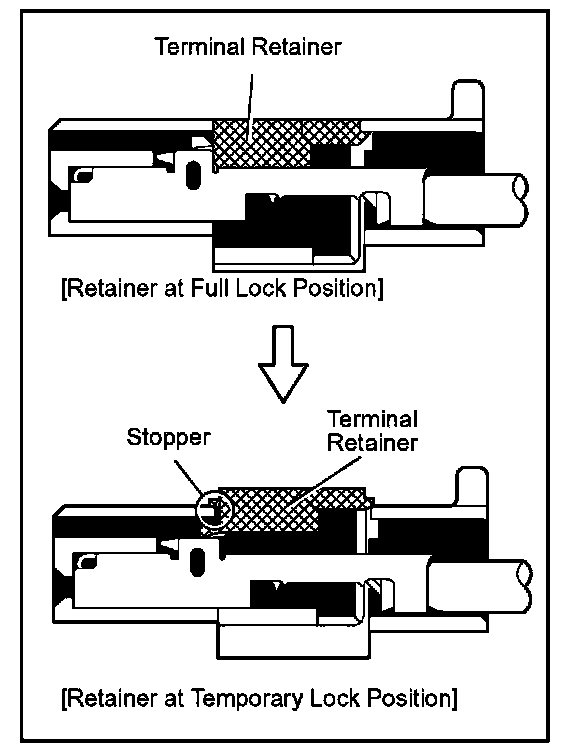 Terminal Retainer

[Retainer at Full Lock Position]

Stopper

Terminal Retainer

[Retainer at Temporary Lock Position]