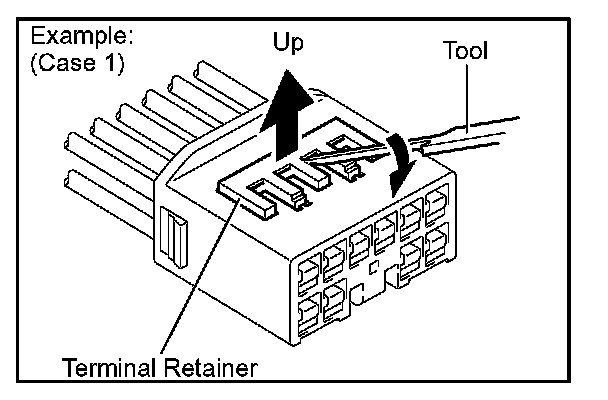 Example:
(Case 1)

Up

Tool

Terminal Retainer