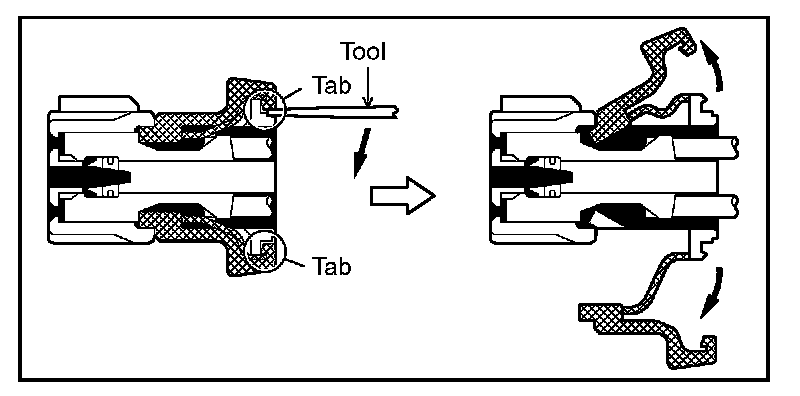 Tool
Tab
Tab