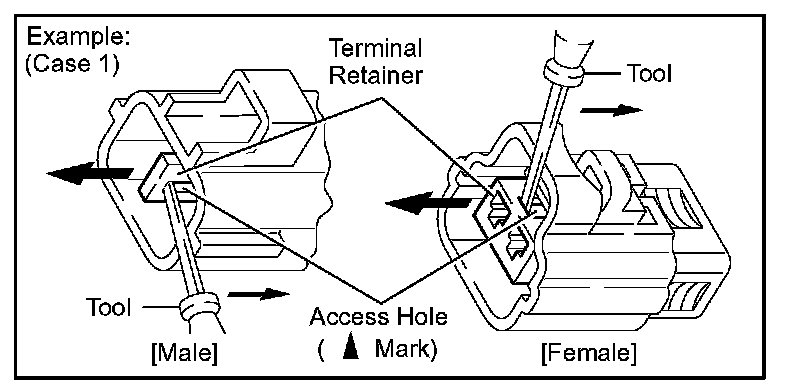 Example:
(Case 1)

Terminal Retainer

Tool

Tool

Access Hole
( ▲ Mark)

[Male]

[Female]