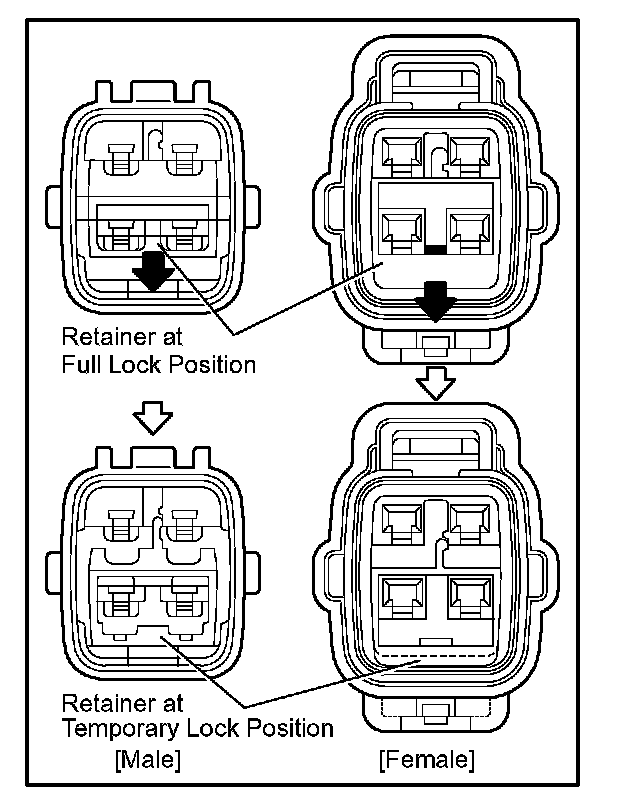 Retainer at
Full Lock Position

Retainer at
Temporary Lock Position

[Male]

[Female]