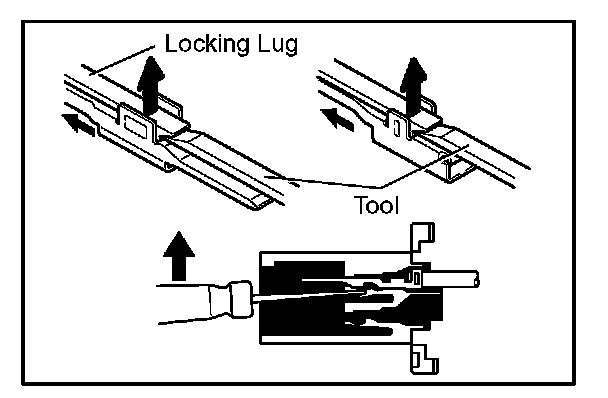 Locking Lug

Tool