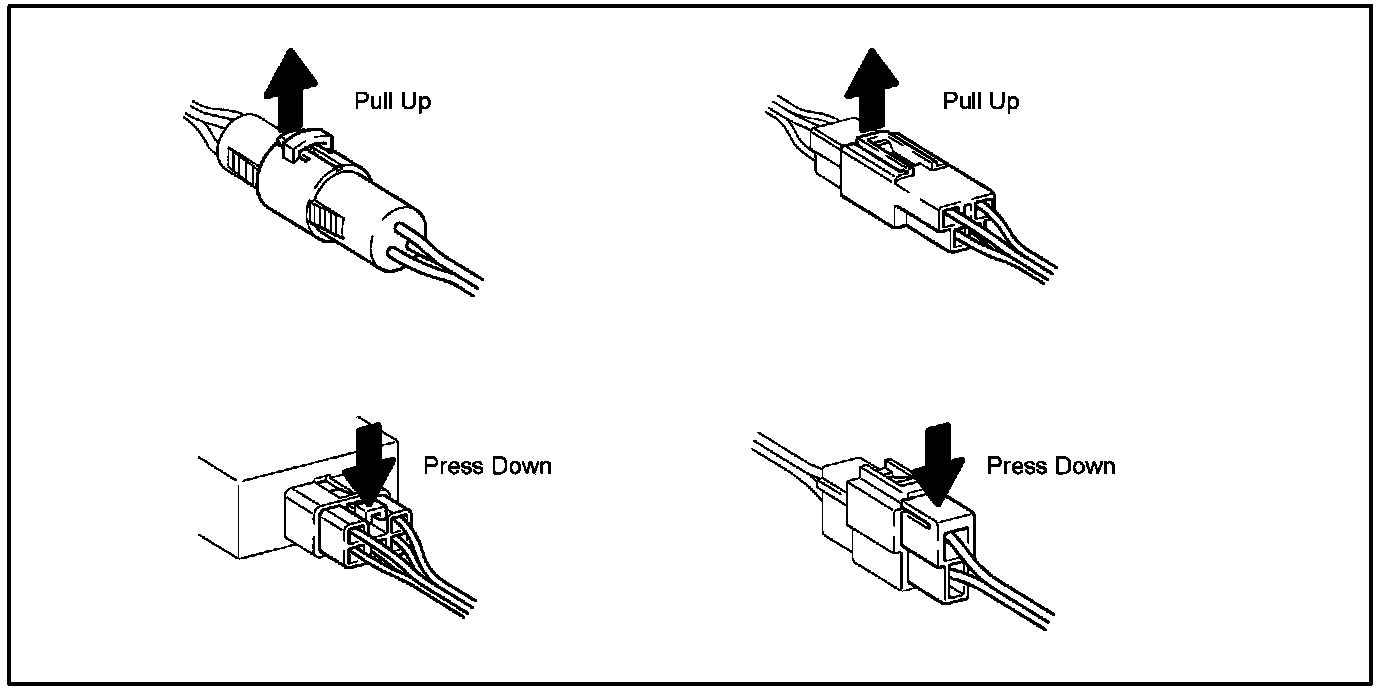 Pull Up

Pull Up

Press Down

Press Down