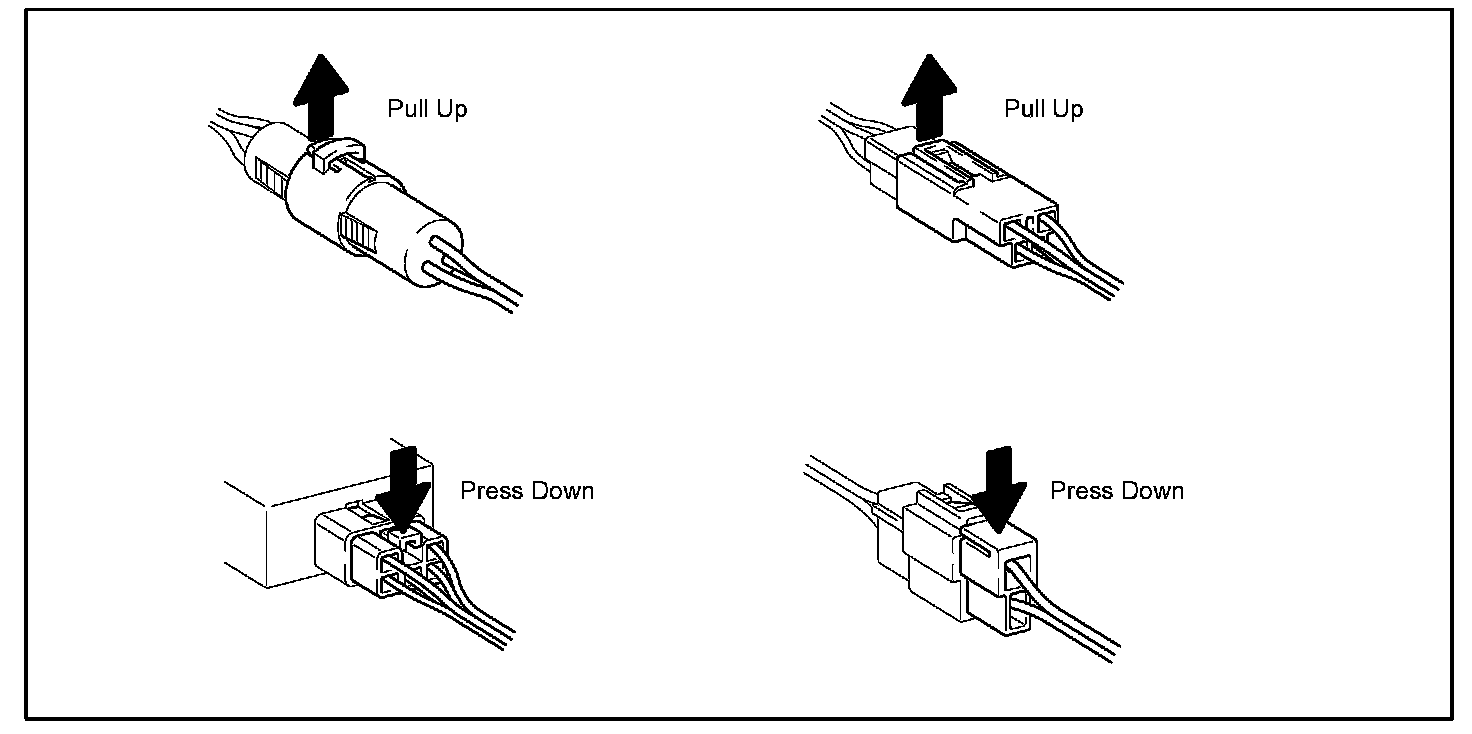 Pull Up

Pull Up

Press Down

Press Down