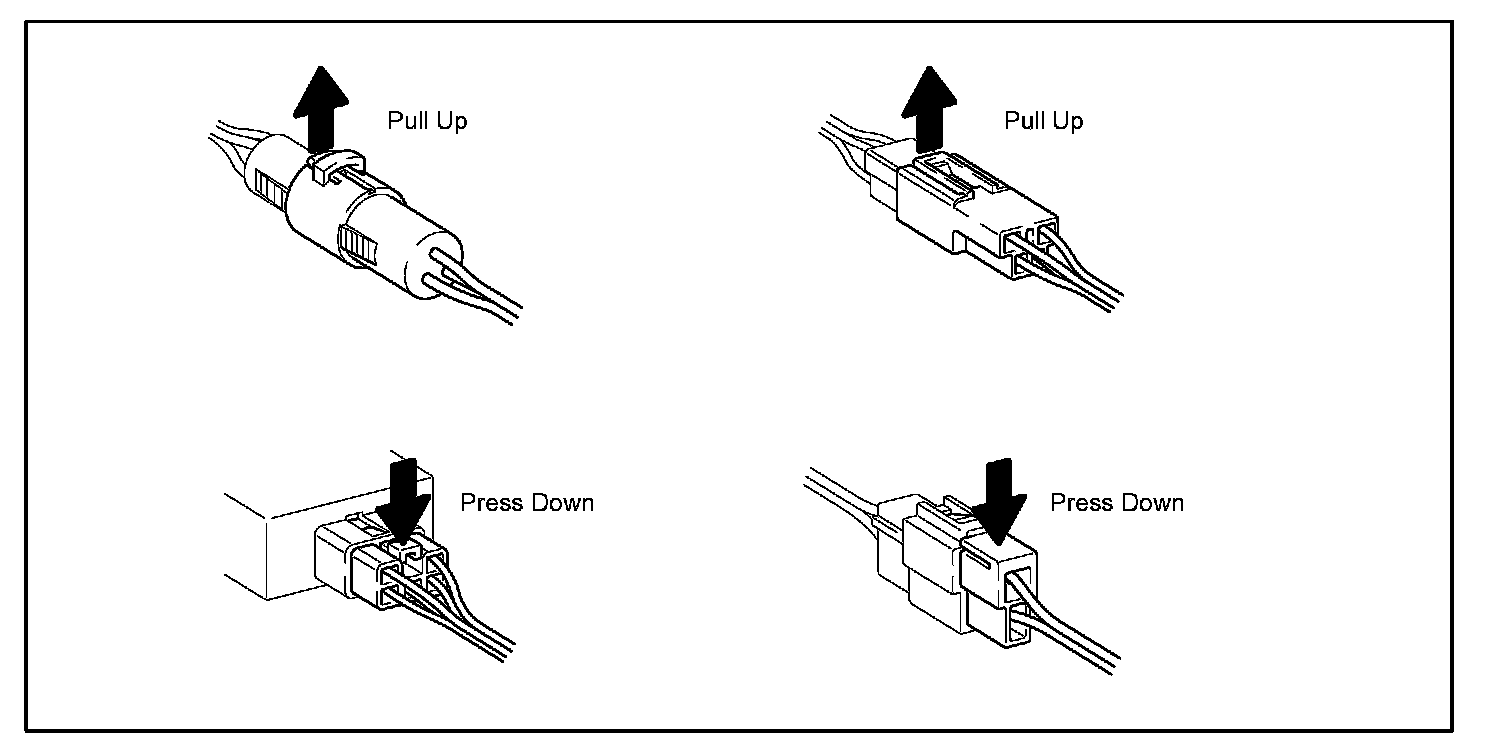 Pull Up

Pull Up

Press Down

Press Down