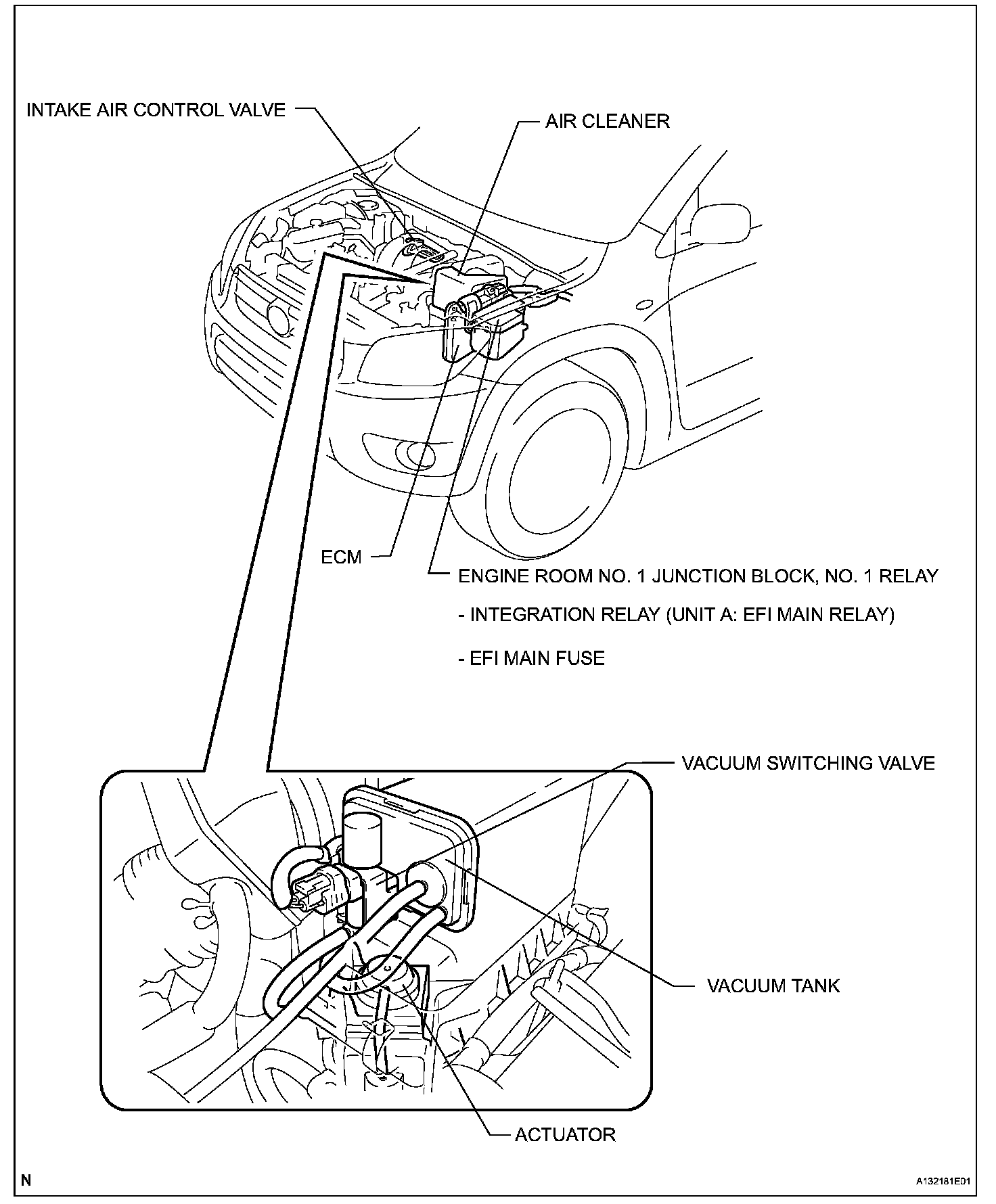 INTAKE AIR CONTROL VALVE

AIR CLEANER

ECM

ENGINE ROOM NO. 1 JUNCTION BLOCK, NO. 1 RELAY

- INTEGRATION RELAY (UNIT A: EFI MAIN RELAY)

- EFI MAIN FUSE

VACUUM SWITCHING VALVE

VACUUM TANK

ACTUATOR

N

A132181E01