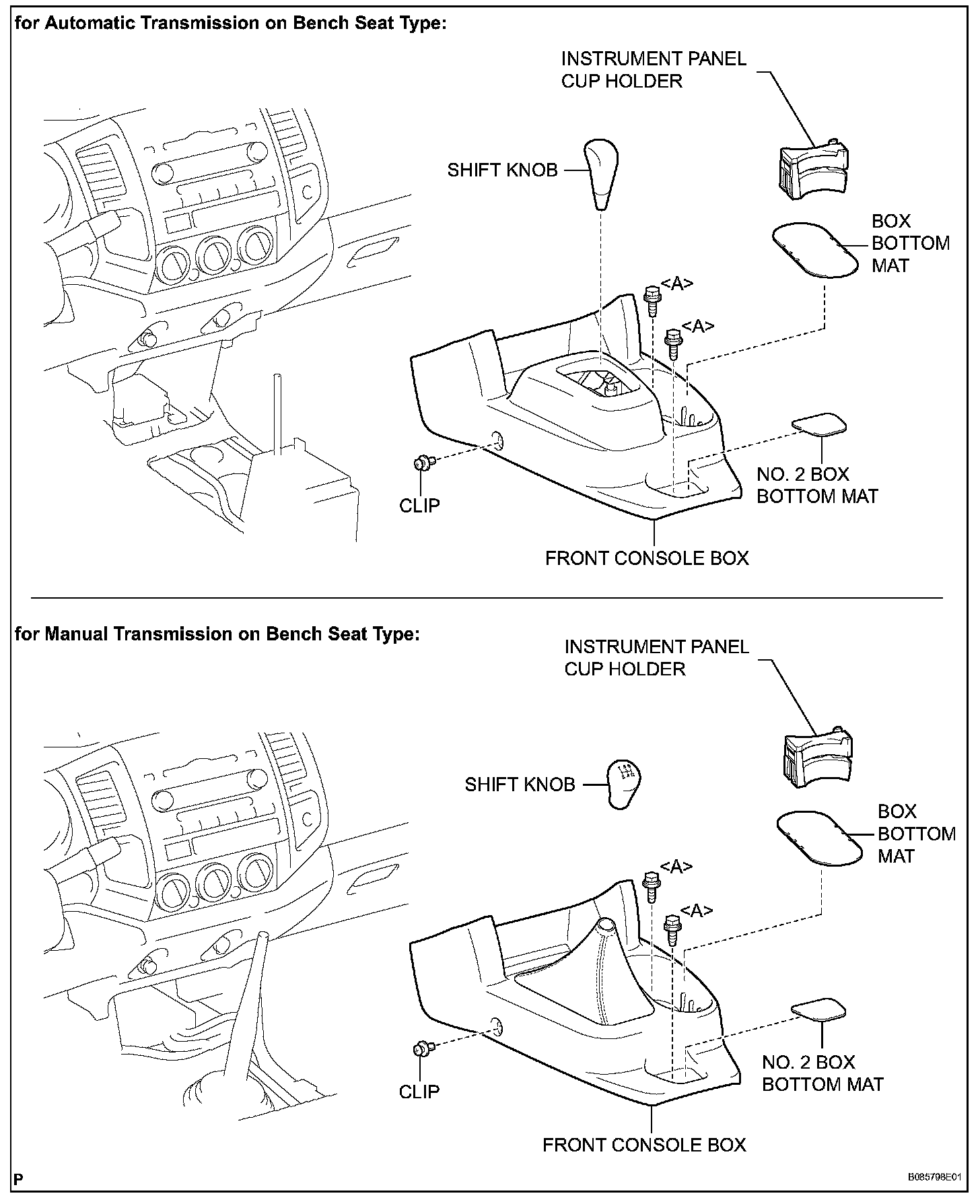 for Automatic Transmission on Bench Seat Type:

INSTRUMENT PANEL CUP HOLDER

SHIFT KNOB

BOX BOTTOM MAT

<A>

<A>

CLIP

NO. 2 BOX BOTTOM MAT

FRONT CONSOLE BOX

for Manual Transmission on Bench Seat Type:

INSTRUMENT PANEL CUP HOLDER

SHIFT KNOB

BOX BOTTOM MAT

<A>

<A>

CLIP

NO. 2 BOX BOTTOM MAT

FRONT CONSOLE BOX

P

B085798E01