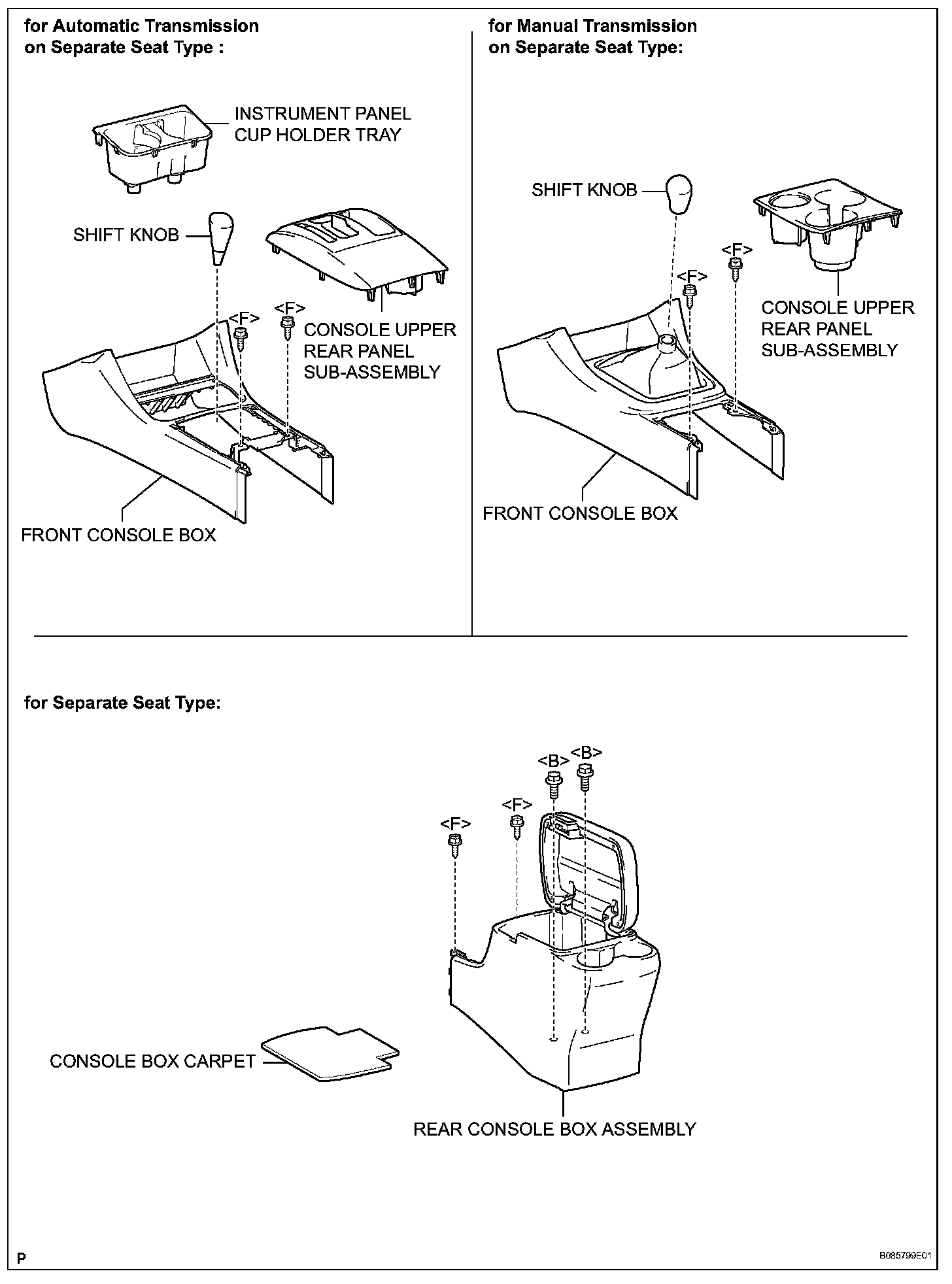 for Automatic Transmission on Separate Seat Type :

INSTRUMENT PANEL CUP HOLDER TRAY

SHIFT KNOB

<F>

<F>

CONSOLE UPPER REAR PANEL SUB-ASSEMBLY

FRONT CONSOLE BOX

for Manual Transmission on Separate Seat Type:

SHIFT KNOB

<F>

<F>

CONSOLE UPPER REAR PANEL SUB-ASSEMBLY

FRONT CONSOLE BOX

for Separate Seat Type:

<B>

<B>

<F>

<F>

CONSOLE BOX CARPET

REAR CONSOLE BOX ASSEMBLY

P

B085799E01