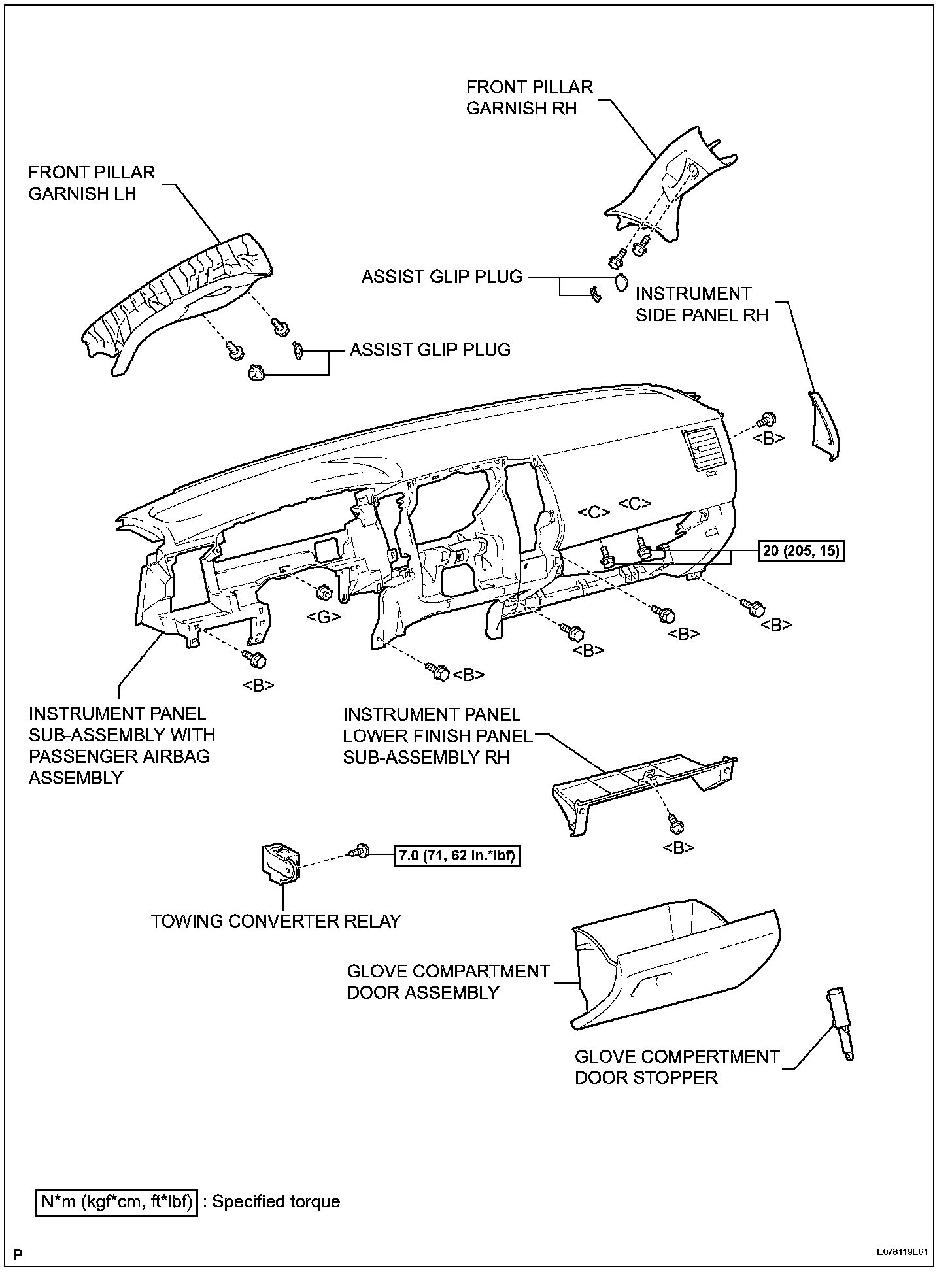 FRONT PILLAR GARNISH RH

FRONT PILLAR GARNISH LH

ASSIST GLIP PLUG

INSTRUMENT SIDE PANEL RH

ASSIST GLIP PLUG

<B>

<C> <C>

20 (205, 15)

<G>

<B>

<B>

<B>

<B>

<B>

INSTRUMENT PANEL SUB-ASSEMBLY WITH PASSENGER AIRBAG ASSEMBLY

INSTRUMENT PANEL LOWER FINISH PANEL SUB-ASSEMBLY RH

<B>

7.0 (71, 62 in.*lbf)

TOWING CONVERTER RELAY

GLOVE COMPARTMENT DOOR ASSEMBLY

GLOVE COMPERTMENT DOOR STOPPER

N*m (kgf*cm, ft*lbf) : Specified torque

P

E076119E01