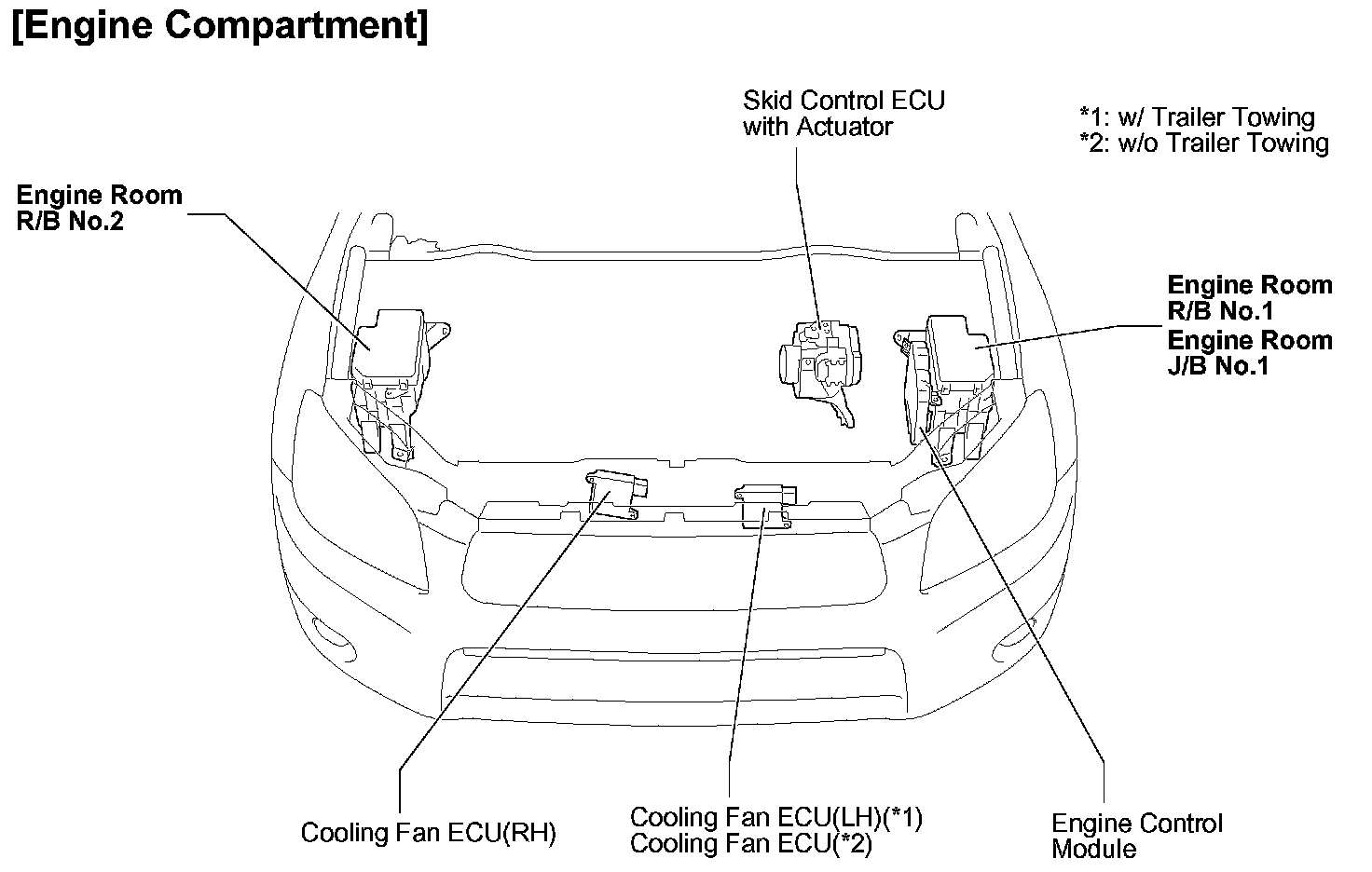 [Engine Compartment]

Skid Control ECU
with Actuator

*1: w/ Trailer Towing
*2: w/o Trailer Towing

Engine Room
R/B No.2

Engine Room
R/B No.1
Engine Room
J/B No.1

Cooling Fan ECU(RH)

Cooling Fan ECU(LH)(*1)
Cooling Fan ECU(*2)

Engine Control
Module