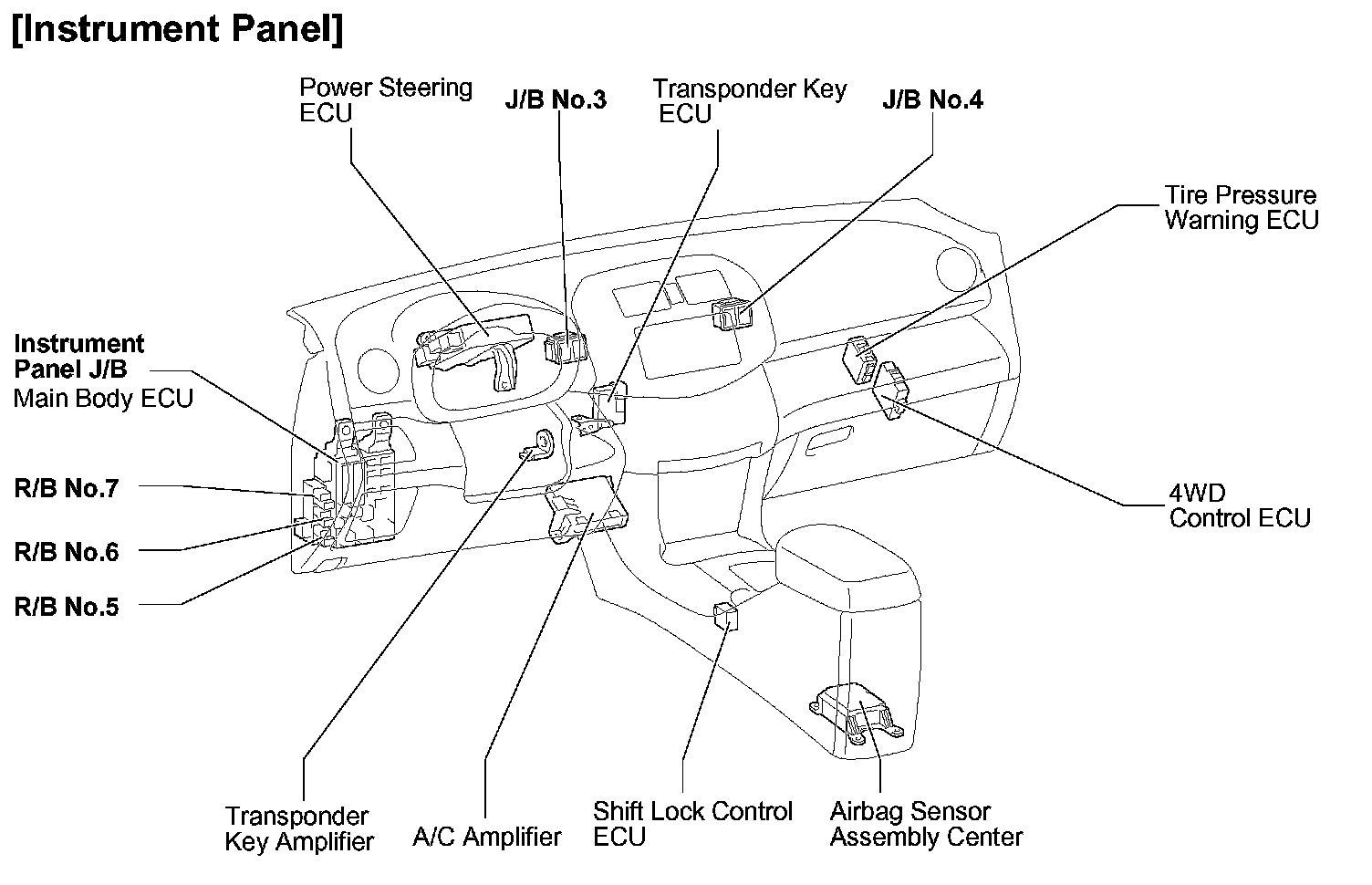 [Instrument Panel]

Power Steering ECU

J/B No.3

Transponder Key ECU

J/B No.4

Tire Pressure Warning ECU

Instrument Panel J/B
Main Body ECU

R/B No.7

R/B No.6

R/B No.5

4WD Control ECU

Transponder Key Amplifier

A/C Amplifier

Shift Lock Control ECU

Airbag Sensor Assembly Center