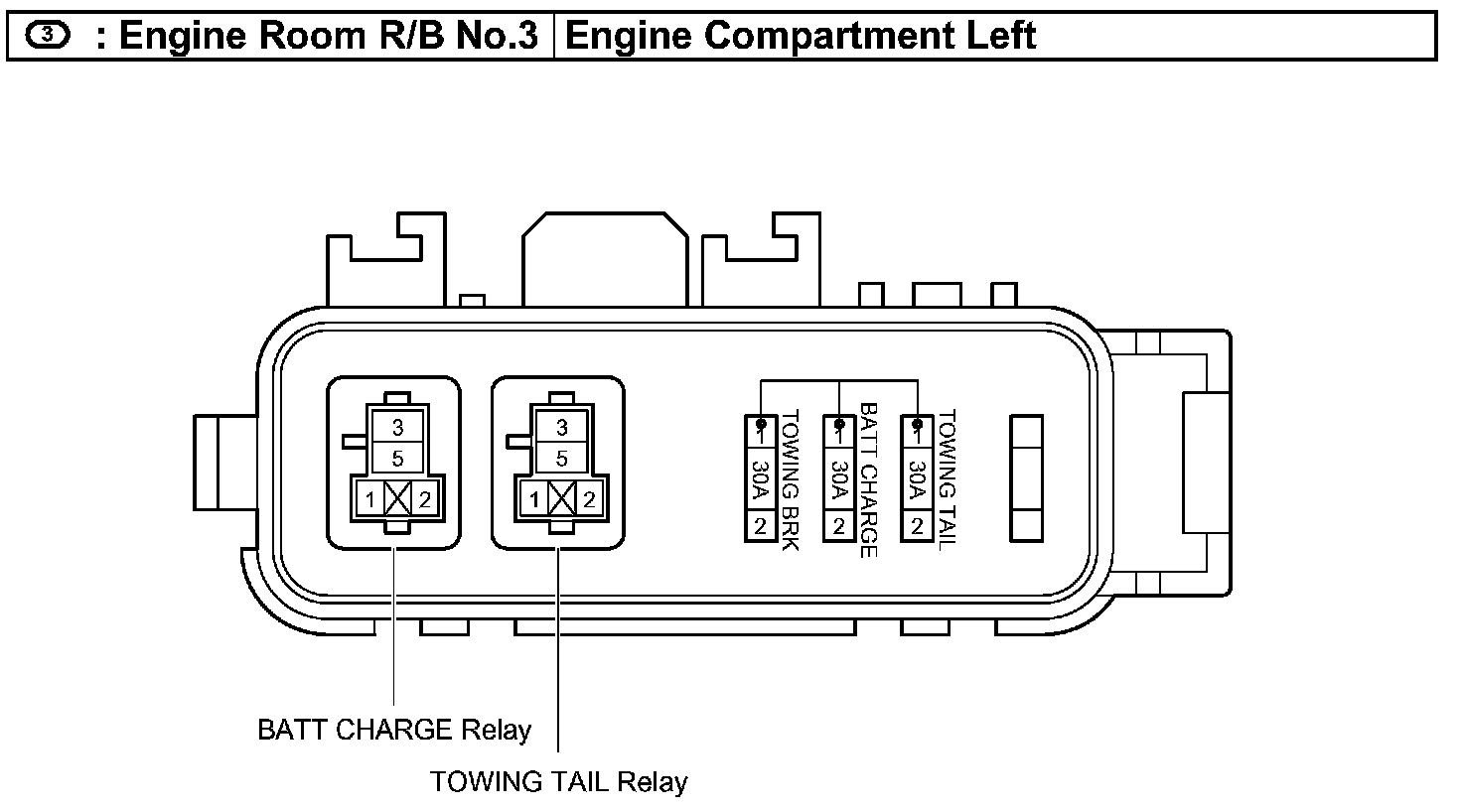 ③ : Engine Room R/B No.3 | Engine Compartment Left

3
5
1 2

3
5
1 2

1
30A
2
TOWING BRK

1
30A
2
BATT CHARGE

1
30A
2
TOWING TAIL

BATT CHARGE Relay

TOWING TAIL Relay