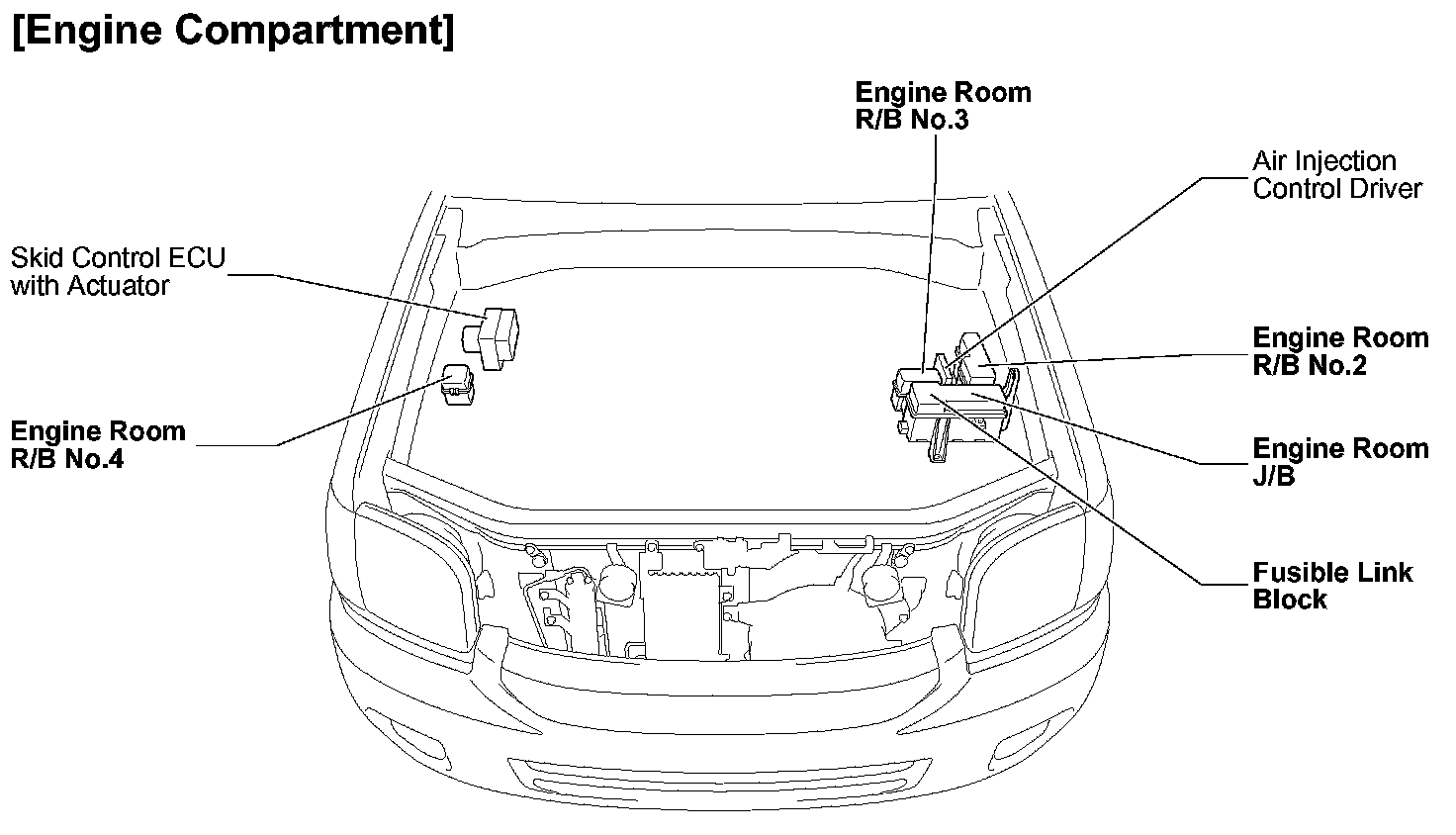 [Engine Compartment]

Engine Room
R/B No.3

Air Injection
Control Driver

Skid Control ECU
with Actuator

Engine Room
R/B No.2

Engine Room
R/B No.4

Engine Room
J/B

Fusible Link
Block