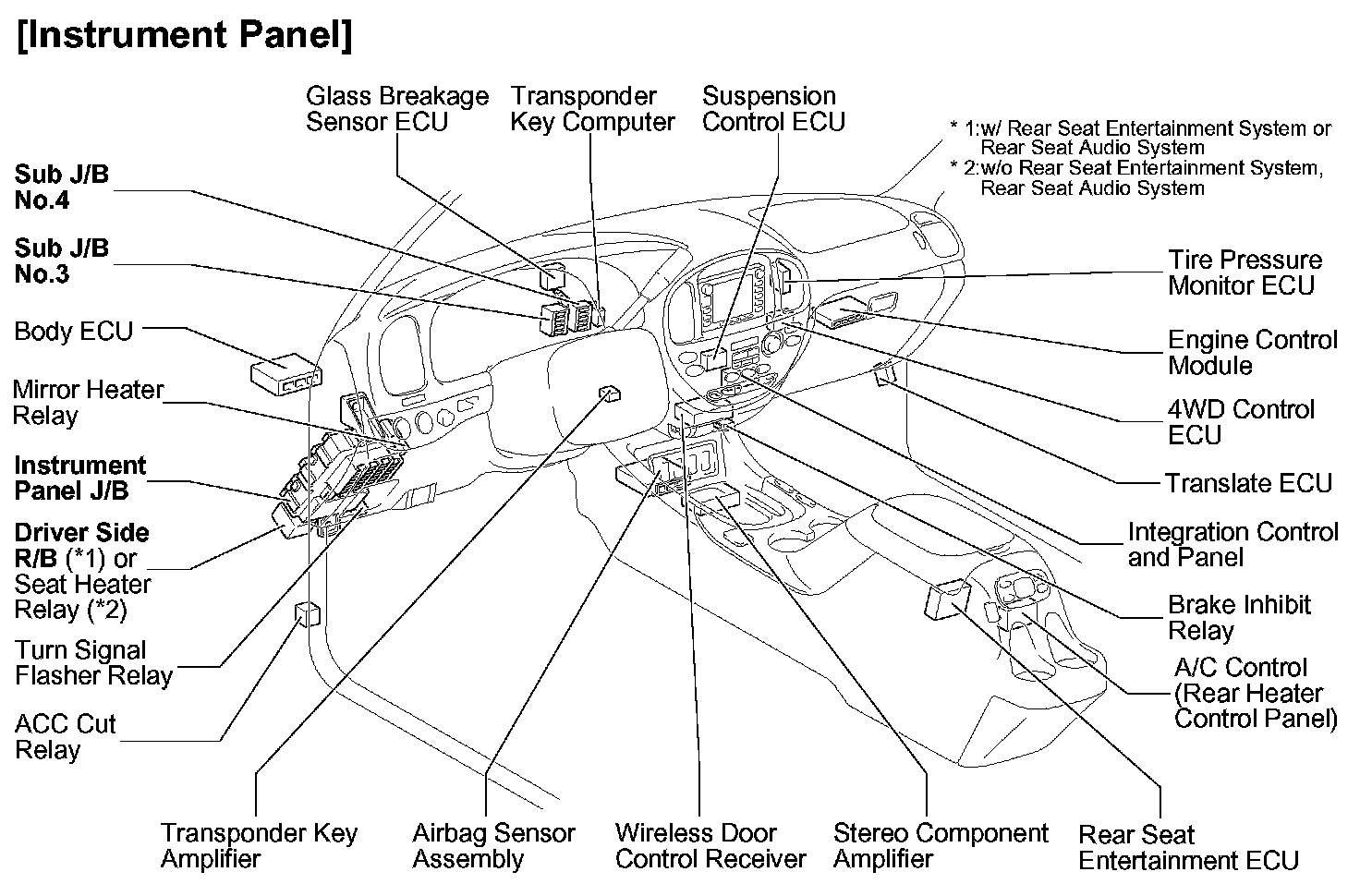 [Instrument Panel]

Glass Breakage Sensor ECU

Transponder Key Computer

Suspension Control ECU

* 1:w/ Rear Seat Entertainment System or Rear Seat Audio System
* 2:w/o Rear Seat Entertainment System, Rear Seat Audio System

Sub J/B No.4

Sub J/B No.3

Body ECU

Mirror Heater Relay

Instrument Panel J/B

Driver Side R/B (*1) or Seat Heater Relay (*2)

Turn Signal Flasher Relay

ACC Cut Relay

Tire Pressure Monitor ECU

Engine Control Module

4WD Control ECU

Translate ECU

Integration Control and Panel

Brake Inhibit Relay

A/C Control (Rear Heater Control Panel)

Transponder Key Amplifier

Airbag Sensor Assembly

Wireless Door Control Receiver

Stereo Component Amplifier

Rear Seat Entertainment ECU