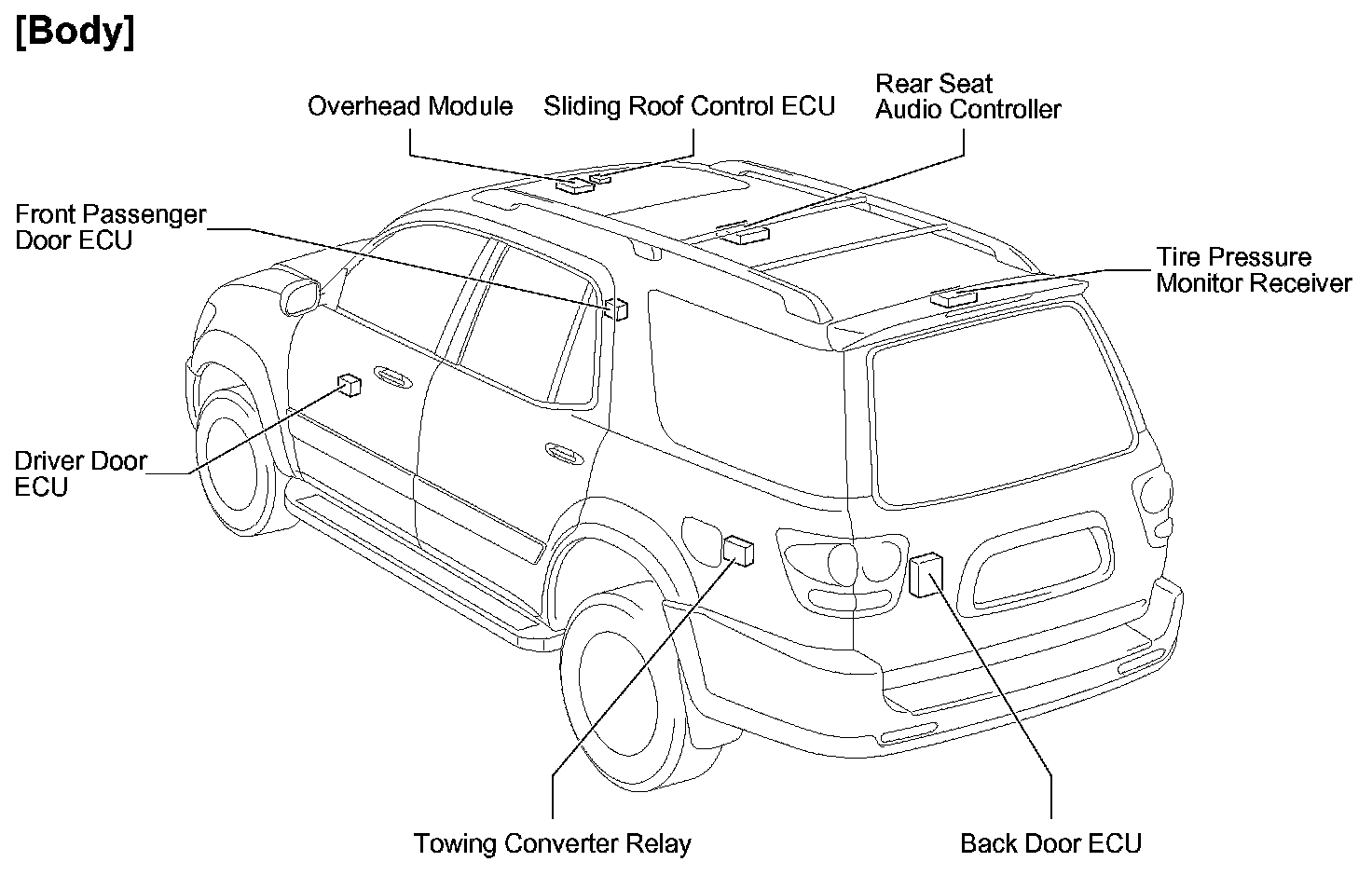 [Body]

Overhead Module

Sliding Roof Control ECU

Rear Seat Audio Controller

Front Passenger Door ECU

Tire Pressure Monitor Receiver

Driver Door ECU

Towing Converter Relay

Back Door ECU