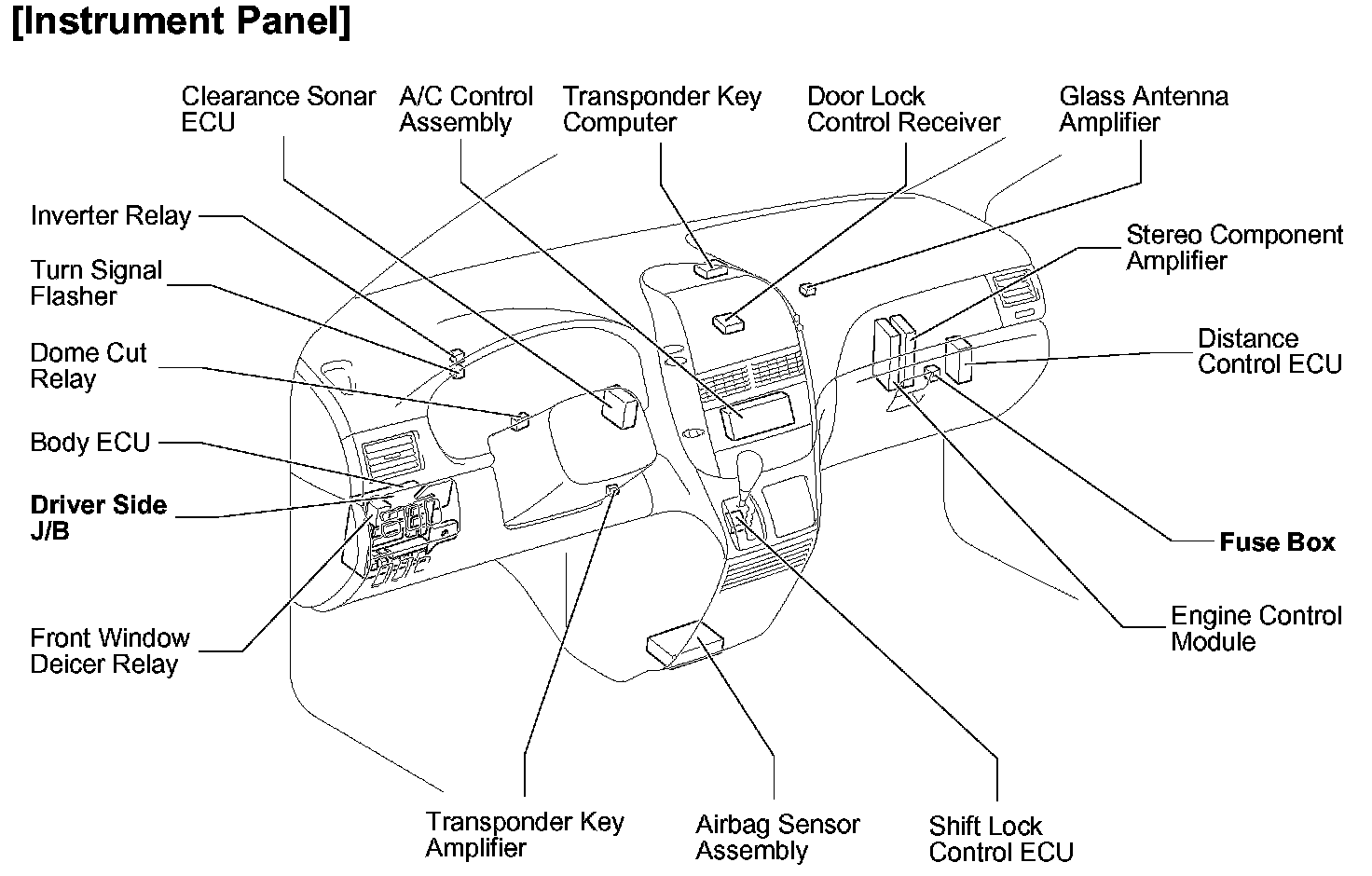 [Instrument Panel]

Clearance Sonar ECU

A/C Control Assembly

Transponder Key Computer

Door Lock Control Receiver

Glass Antenna Amplifier

Inverter Relay

Turn Signal Flasher

Dome Cut Relay

Body ECU

Driver Side J/B

Front Window Deicer Relay

Stereo Component Amplifier

Distance Control ECU

Fuse Box

Engine Control Module

Transponder Key Amplifier

Airbag Sensor Assembly

Shift Lock Control ECU