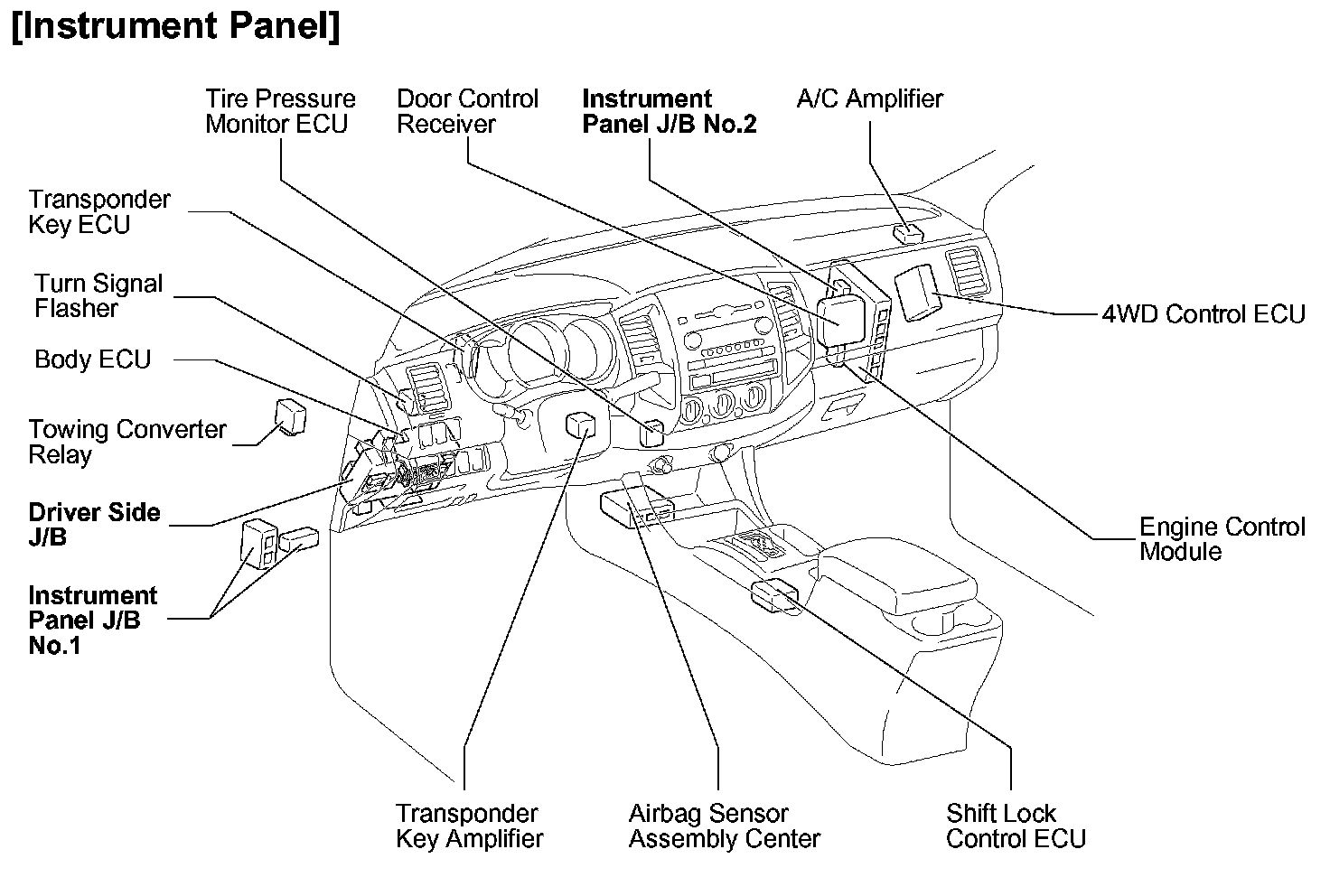 [Instrument Panel]

Tire Pressure Monitor ECU

Door Control Receiver

Instrument Panel J/B No.2

A/C Amplifier

Transponder Key ECU

Turn Signal Flasher

Body ECU

Towing Converter Relay

Driver Side J/B

Instrument Panel J/B No.1

4WD Control ECU

Engine Control Module

Transponder Key Amplifier

Airbag Sensor Assembly Center

Shift Lock Control ECU