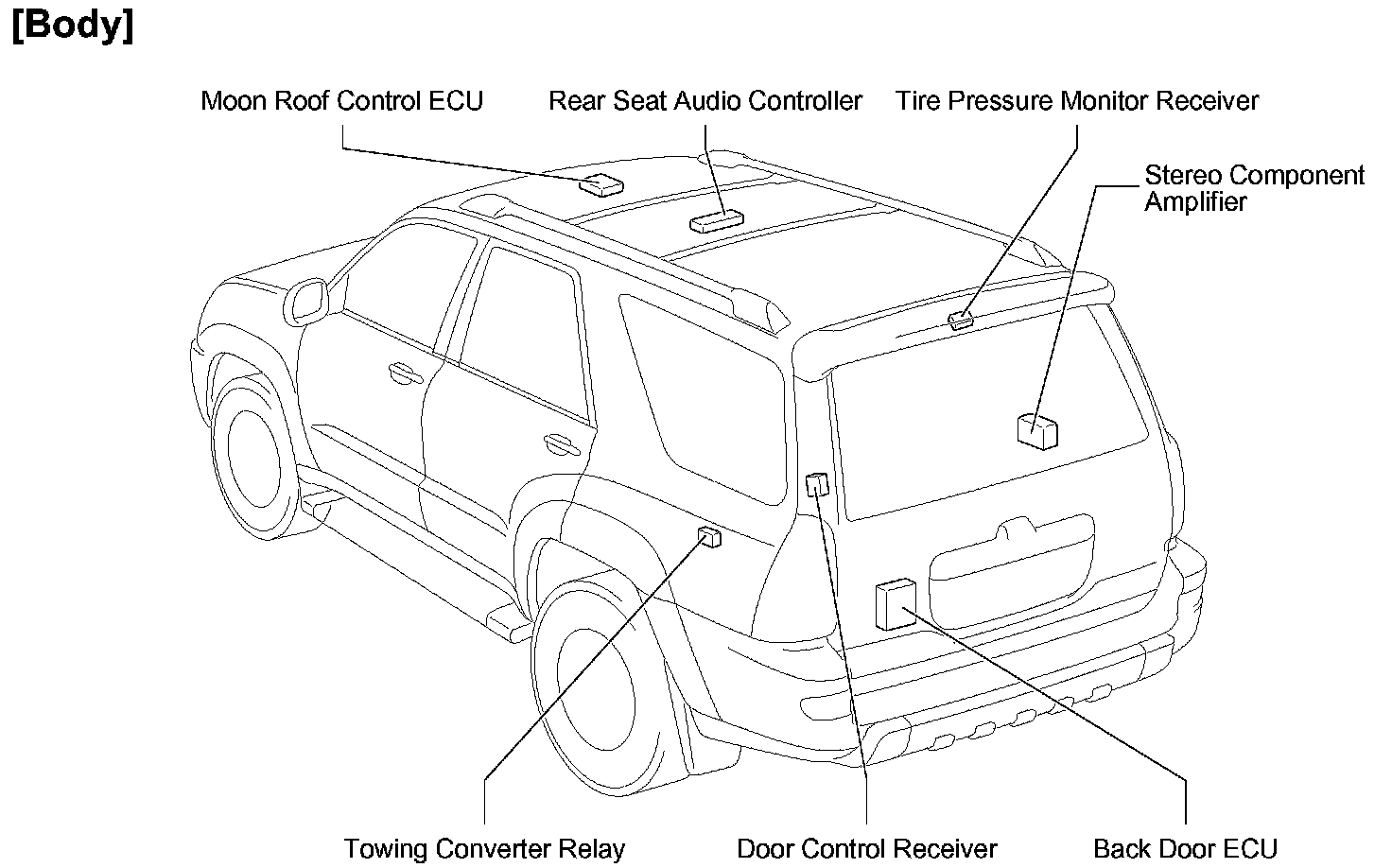 [Body]

Moon Roof Control ECU

Rear Seat Audio Controller

Tire Pressure Monitor Receiver

Stereo Component Amplifier

Towing Converter Relay

Door Control Receiver

Back Door ECU