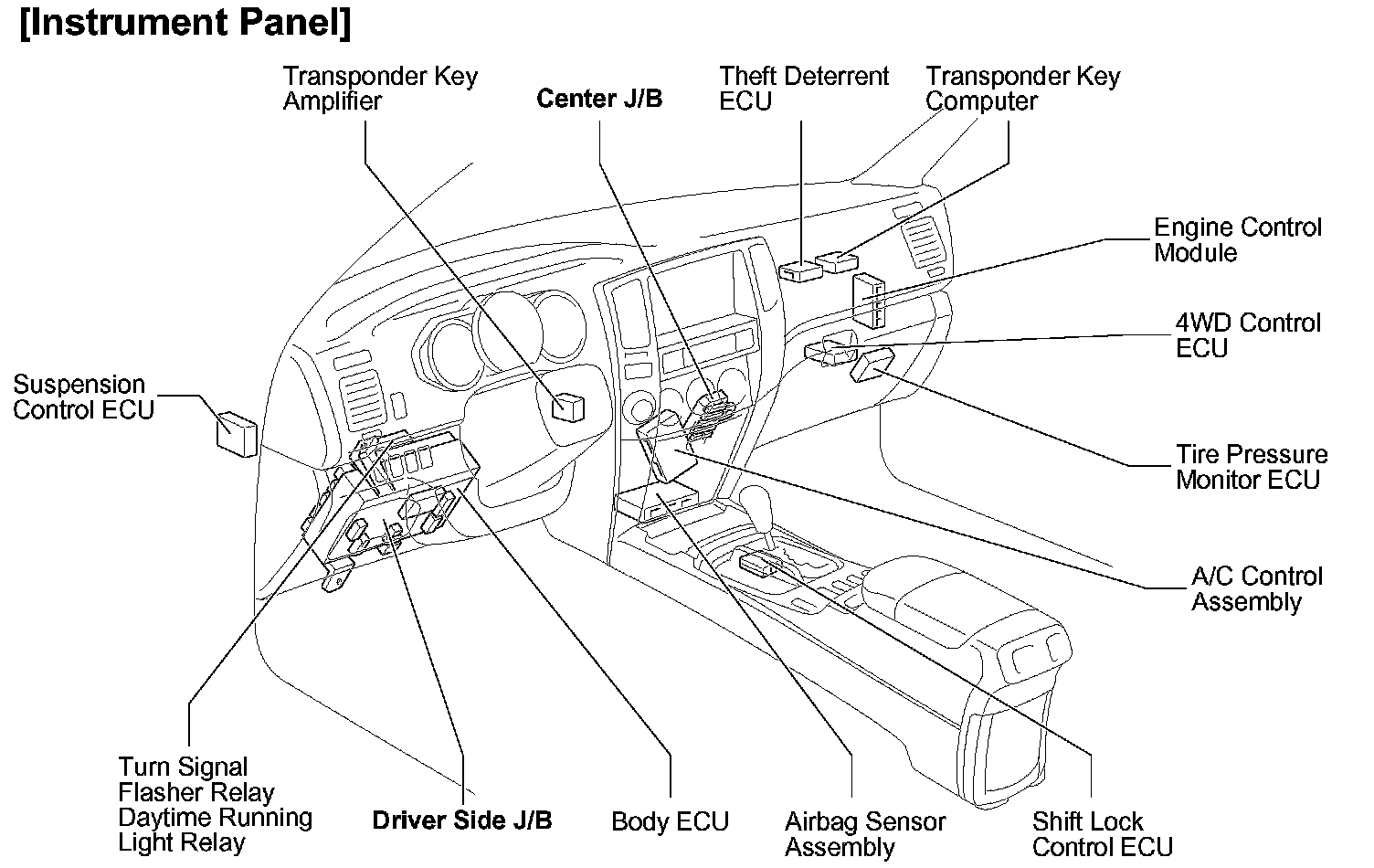 [Instrument Panel]

Transponder Key Amplifier

Center J/B

Theft Deterrent ECU

Transponder Key Computer

Engine Control Module

4WD Control ECU

Suspension Control ECU

Tire Pressure Monitor ECU

A/C Control Assembly

Turn Signal Flasher Relay Daytime Running Light Relay

Driver Side J/B

Body ECU

Airbag Sensor Assembly

Shift Lock Control ECU