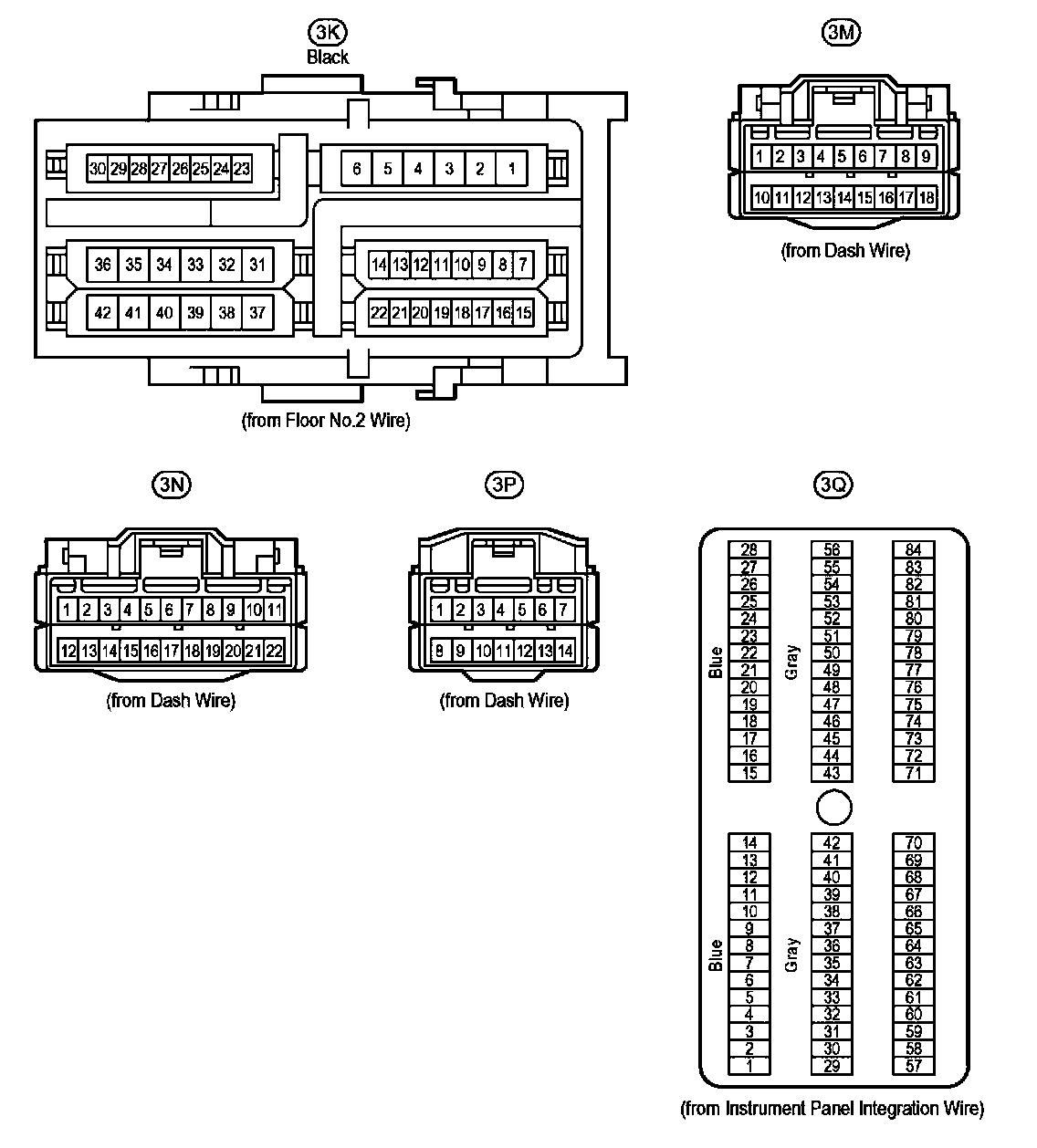 3K
Black

30 29 28 27 26 25 24 23
6 5 4 3 2 1
36 35 34 33 32 31
42 41 40 39 38 37
14 13 12 11 10 9 8 7
22 21 20 19 18 17 16 15

(from Floor No.2 Wire)

3M

1 2 3 4 5 6 7 8 9
10 11 12 13 14 15 16 17 18

(from Dash Wire)

3N

1 2 3 4 5 6 7 8 9 10 11
12 13 14 15 16 17 18 19 20 21 22

(from Dash Wire)

3P

1 2 3 4 5 6 7
8 9 10 11 12 13 14

(from Dash Wire)

3Q

Blue
28 27 26 25 24 23 22 21 20 19 18 17 16 15

Gray
56 55 54 53 52 51 50 49 48 47 46 45 44 43

84 83 82 81 80 79 78 77 76 75 74 73 72 71

Blue
14 13 12 11 10 9 8 7 6 5 4 3 2 1

Gray
42 41 40 39 38 37 36 35 34 33 32 31 30 29

70 69 68 67 66 65 64 63 62 61 60 59 58 57

(from Instrument Panel Integration Wire)