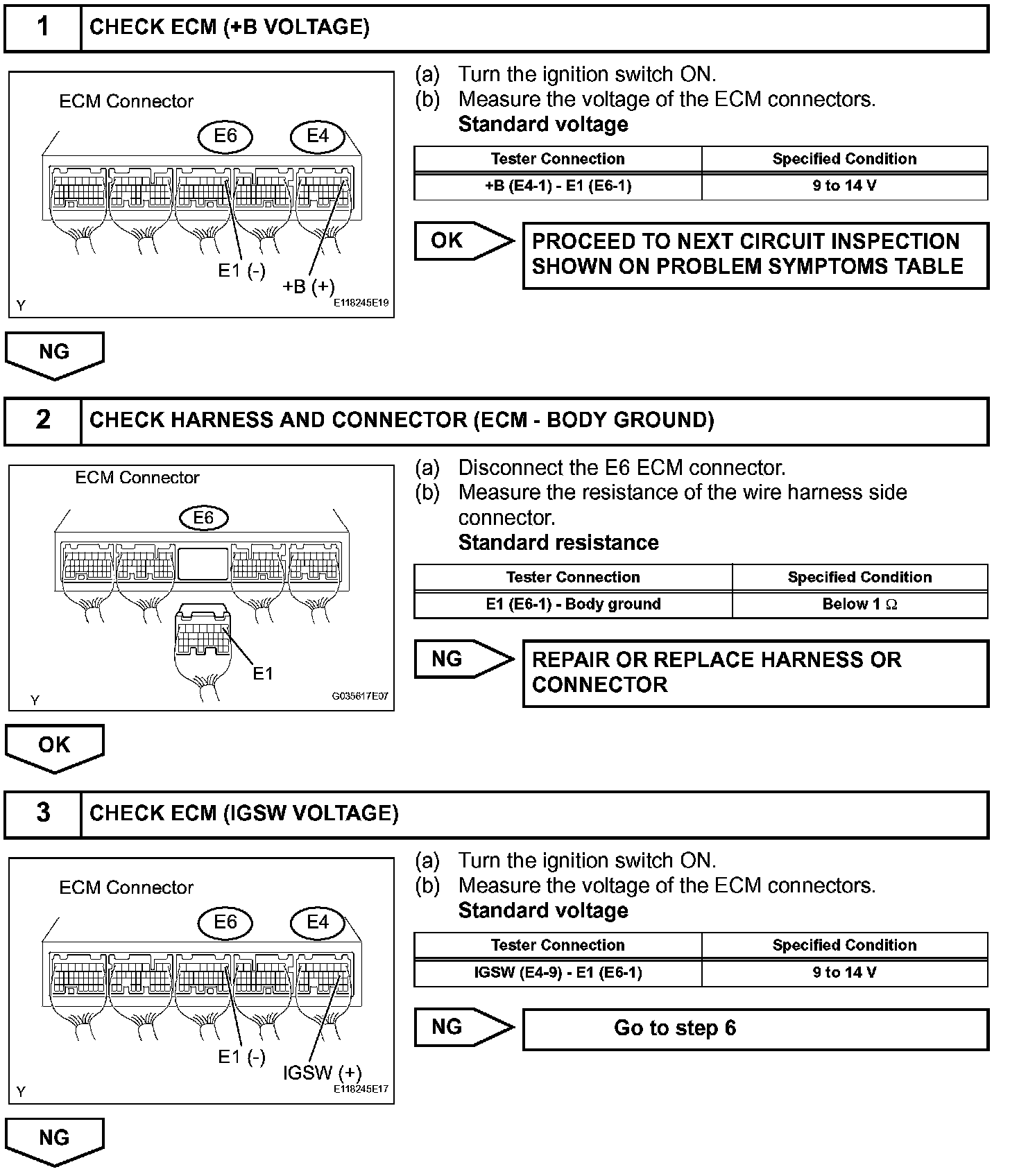 1 CHECK ECM (+B VOLTAGE)

ECM Connector

E6 E4

E1 (-)

+B (+)

Y E118245E19

(a) Turn the ignition switch ON.
(b) Measure the voltage of the ECM connectors.
Standard voltage

| Tester Connection | Specified Condition |
|---|---|
| +B (E4-1) - E1 (E6-1) | 9 to 14 V |

OK

PROCEED TO NEXT CIRCUIT INSPECTION SHOWN ON PROBLEM SYMPTOMS TABLE

NG

2 CHECK HARNESS AND CONNECTOR (ECM - BODY GROUND)

ECM Connector

E6

E1

Y G035617E07

(a) Disconnect the E6 ECM connector.
(b) Measure the resistance of the wire harness side connector.
Standard resistance

| Tester Connection | Specified Condition |
|---|---|
| E1 (E6-1) - Body ground | Below 1 $\Omega$ |

NG

REPAIR OR REPLACE HARNESS OR CONNECTOR

OK

3 CHECK ECM (IGSW VOLTAGE)

ECM Connector

E6 E4

E1 (-)

IGSW (+)

Y E118245E17

(a) Turn the ignition switch ON.
(b) Measure the voltage of the ECM connectors.
Standard voltage

| Tester Connection | Specified Condition |
|---|---|
| IGSW (E4-9) - E1 (E6-1) | 9 to 14 V |

NG

Go to step 6

NG