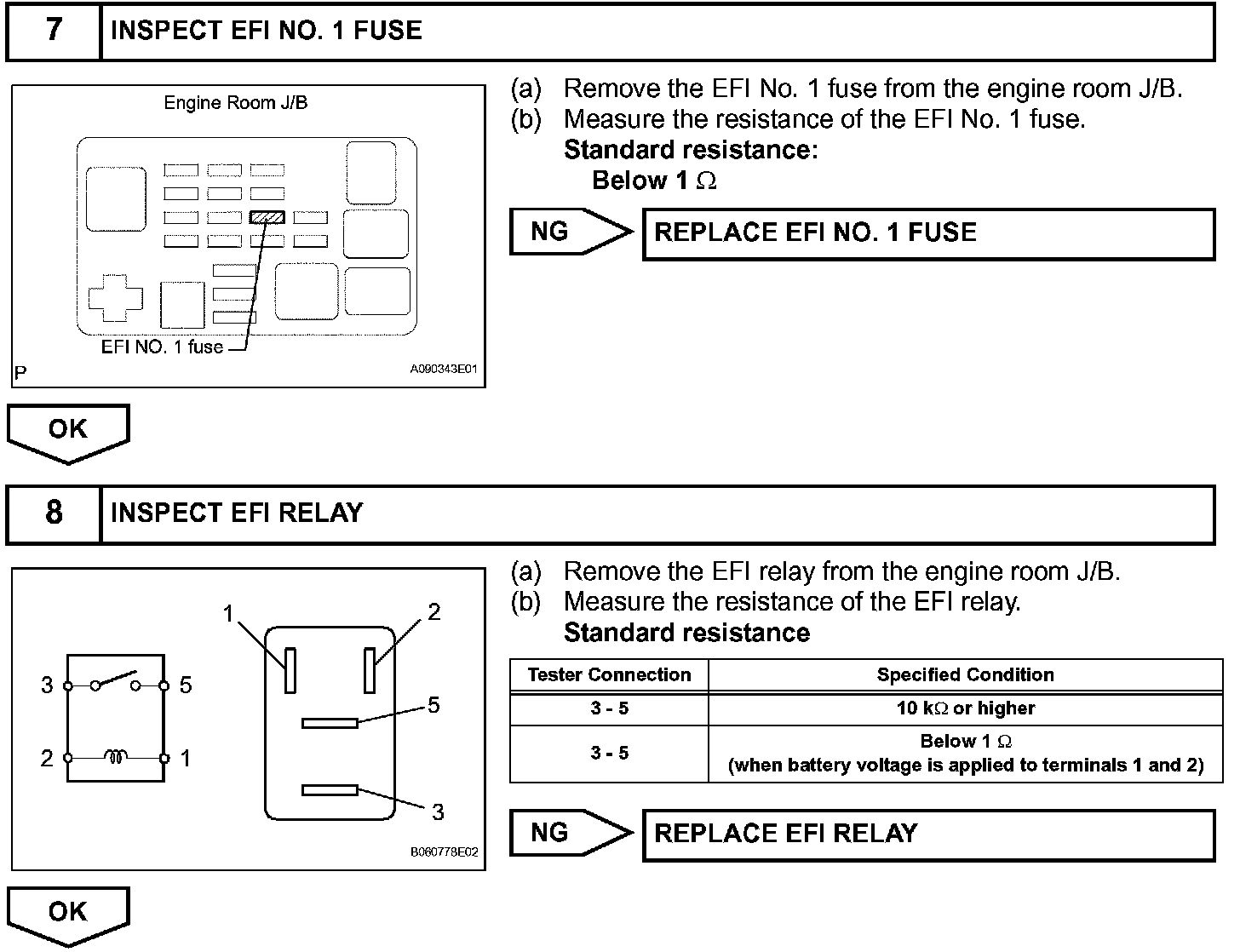 7 INSPECT EFI NO. 1 FUSE

Engine Room J/B

EFI NO. 1 fuse

P

A090343E01

(a) Remove the EFI No. 1 fuse from the engine room J/B.
(b) Measure the resistance of the EFI No. 1 fuse.
Standard resistance:
Below 1 $\Omega$

NG

REPLACE EFI NO. 1 FUSE

OK

8 INSPECT EFI RELAY

1 2 3 5 2 1 5 3

B060778E02

(a) Remove the EFI relay from the engine room J/B.
(b) Measure the resistance of the EFI relay.
Standard resistance

| Tester Connection | Specified Condition |
|---|---|
| 3 - 5 | 10 k$\Omega$ or higher |
| 3 - 5 | Below 1 $\Omega$ (when battery voltage is applied to terminals 1 and 2) |

NG

REPLACE EFI RELAY

OK