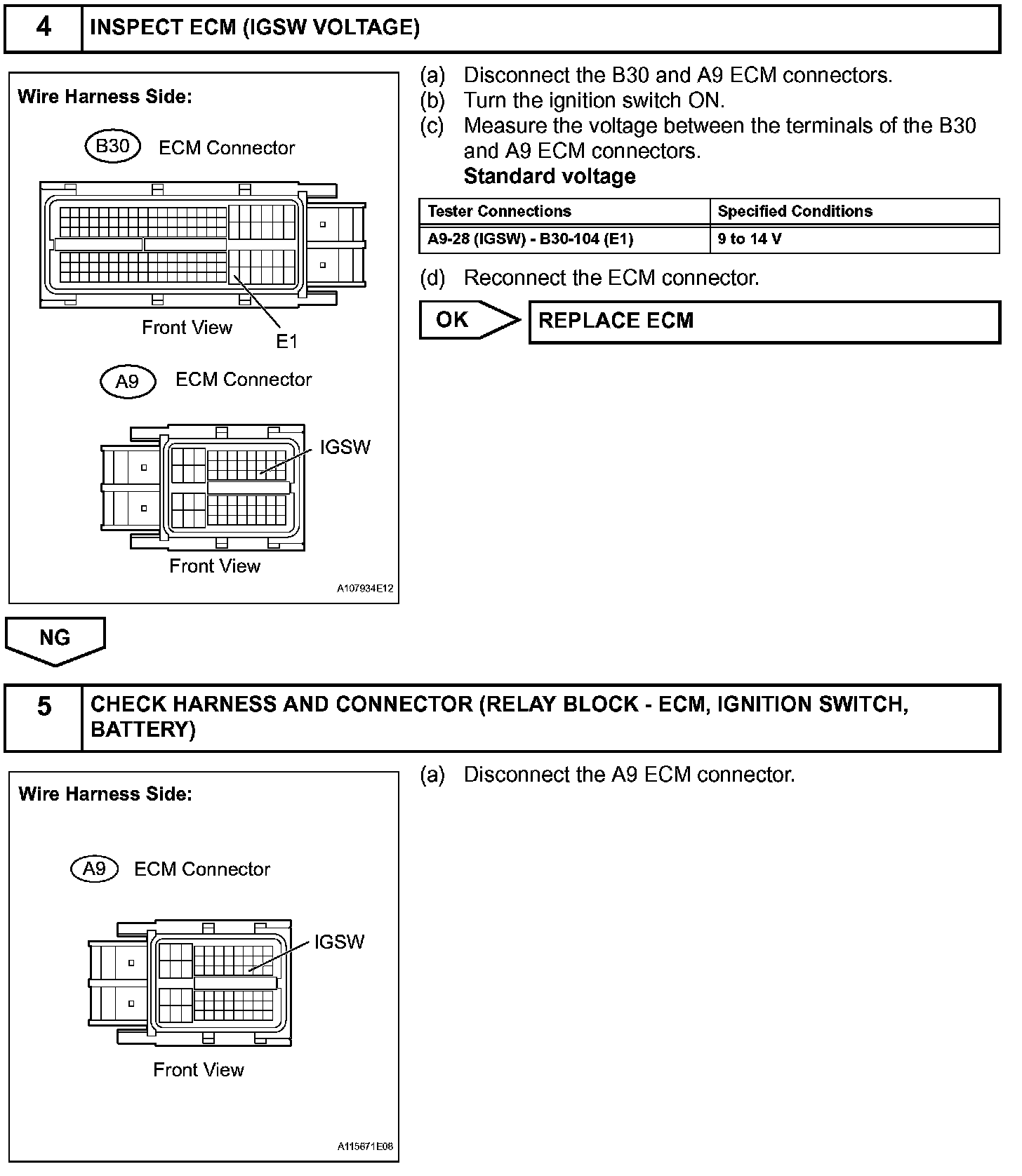 4 INSPECT ECM (IGSW VOLTAGE)

Wire Harness Side:

B30 ECM Connector

Front View

E1

A9 ECM Connector

IGSW

Front View

A107934E12

(a) Disconnect the B30 and A9 ECM connectors.
(b) Turn the ignition switch ON.
(c) Measure the voltage between the terminals of the B30 and A9 ECM connectors.
Standard voltage

| Tester Connections | Specified Conditions |
|---|---|
| A9-28 (IGSW) - B30-104 (E1) | 9 to 14 V |

(d) Reconnect the ECM connector.

OK REPLACE ECM

NG

5 CHECK HARNESS AND CONNECTOR (RELAY BLOCK - ECM, IGNITION SWITCH, BATTERY)

Wire Harness Side:

A9 ECM Connector

IGSW

Front View

A115671E08

(a) Disconnect the A9 ECM connector.