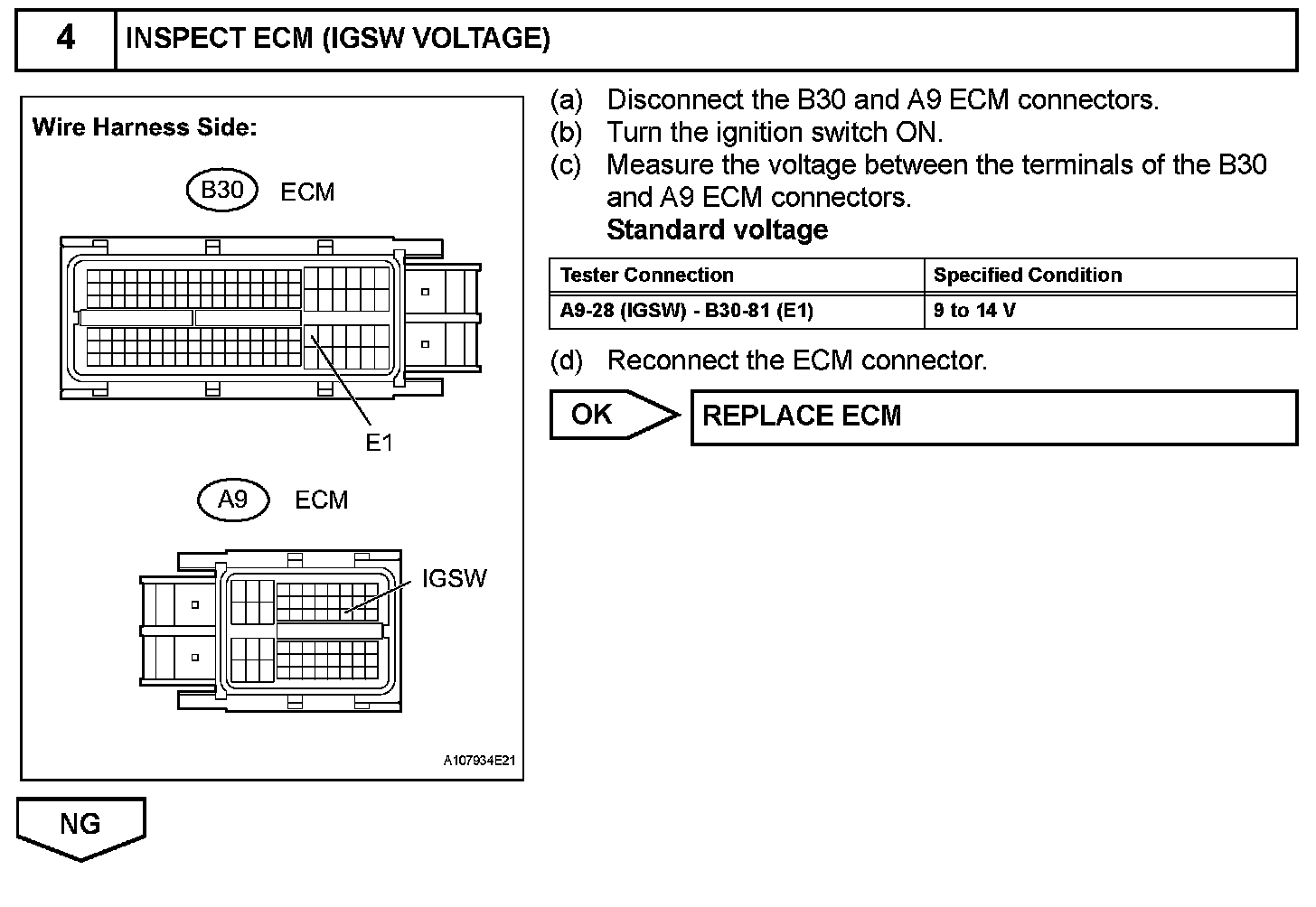 4 INSPECT ECM (IGSW VOLTAGE)

Wire Harness Side:

B30 ECM

E1

A9 ECM

IGSW

A107934E21

(a) Disconnect the B30 and A9 ECM connectors.
(b) Turn the ignition switch ON.
(c) Measure the voltage between the terminals of the B30 and A9 ECM connectors.
Standard voltage

| Tester Connection | Specified Condition |
|---|---|
| A9-28 (IGSW) - B30-81 (E1) | 9 to 14 V |

(d) Reconnect the ECM connector.

OK

REPLACE ECM

NG