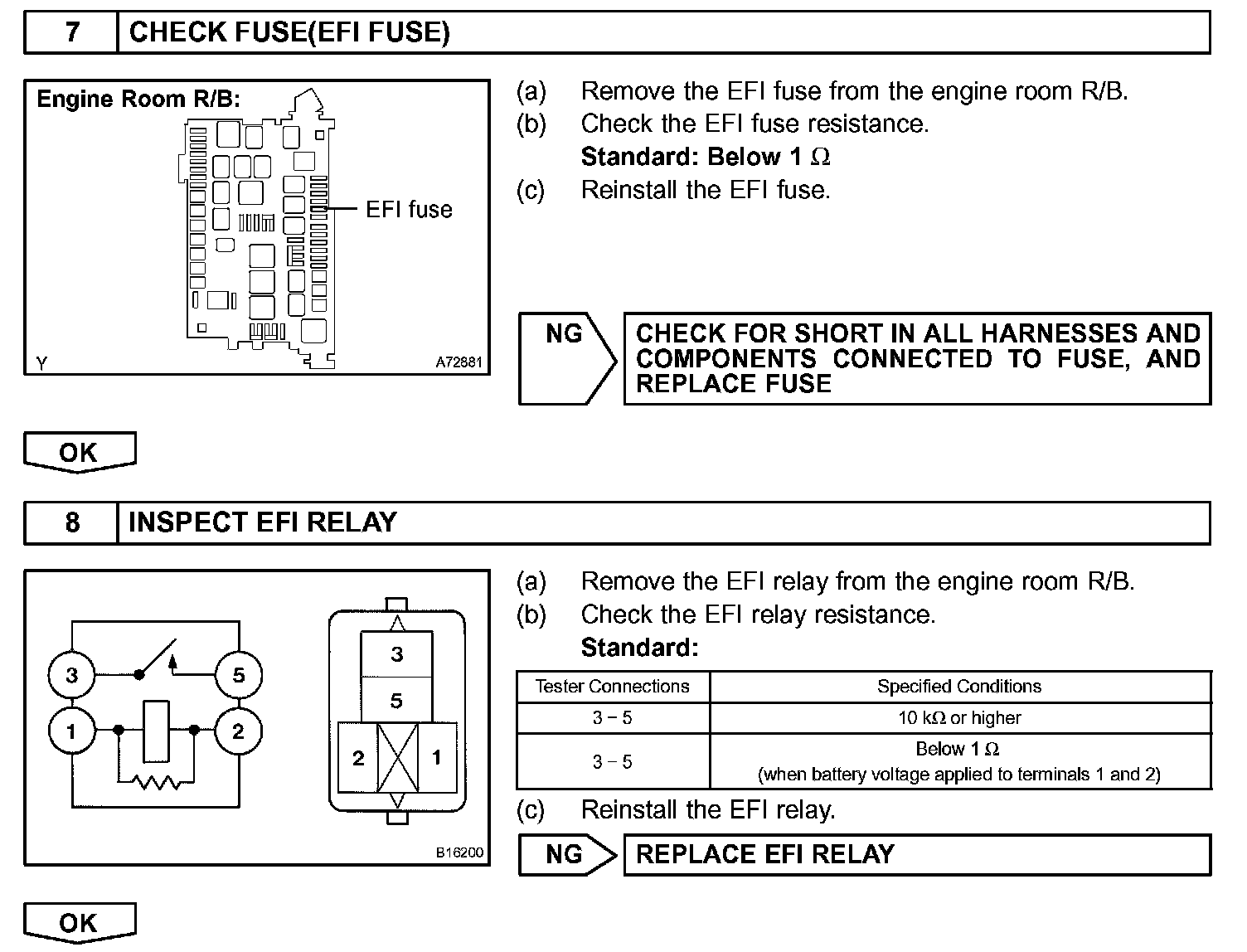 7 CHECK FUSE(EFI FUSE)

Engine Room R/B:

EFI fuse

Y A72881

(a) Remove the EFI fuse from the engine room R/B.
(b) Check the EFI fuse resistance.
Standard: Below 1 $\Omega$
(c) Reinstall the EFI fuse.

NG

CHECK FOR SHORT IN ALL HARNESSES AND COMPONENTS CONNECTED TO FUSE, AND REPLACE FUSE

OK

8 INSPECT EFI RELAY

3 5 1 2

3 5 2 1

B16200

(a) Remove the EFI relay from the engine room R/B.
(b) Check the EFI relay resistance.
Standard:

| Tester Connections | Specified Conditions |
|---|---|
| 3 – 5 | 10 k$\Omega$ or higher |
| 3 – 5 | Below 1 $\Omega$ (when battery voltage applied to terminals 1 and 2) |

(c) Reinstall the EFI relay.

NG

REPLACE EFI RELAY

OK