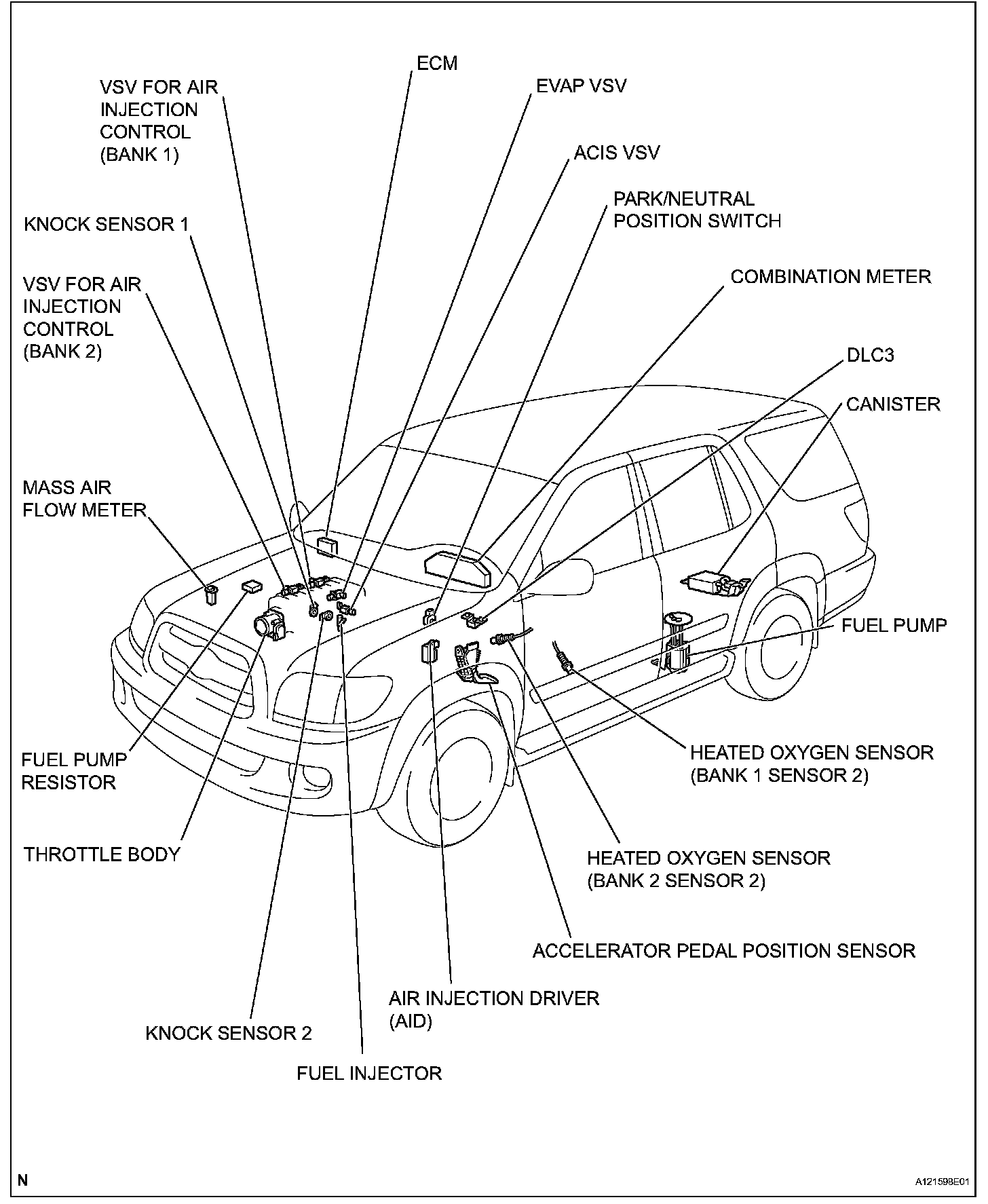 ECM

VSV FOR AIR INJECTION CONTROL (BANK 1)

EVAP VSV

ACIS VSV

PARK/NEUTRAL POSITION SWITCH

KNOCK SENSOR 1

VSV FOR AIR INJECTION CONTROL (BANK 2)

COMBINATION METER

DLC3

CANISTER

MASS AIR FLOW METER

FUEL PUMP

FUEL PUMP RESISTOR

HEATED OXYGEN SENSOR (BANK 1 SENSOR 2)

THROTTLE BODY

HEATED OXYGEN SENSOR (BANK 2 SENSOR 2)

ACCELERATOR PEDAL POSITION SENSOR

AIR INJECTION DRIVER (AID)

KNOCK SENSOR 2

FUEL INJECTOR

N

A121598E01