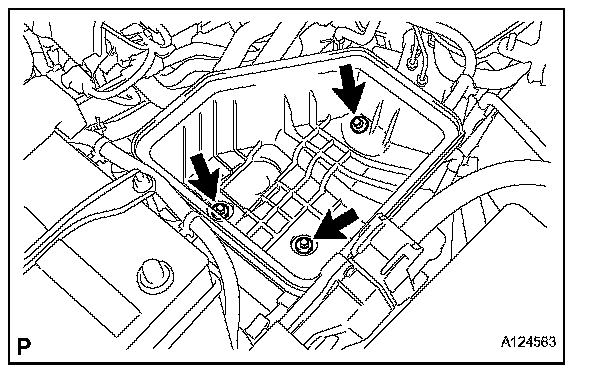 P

A124583