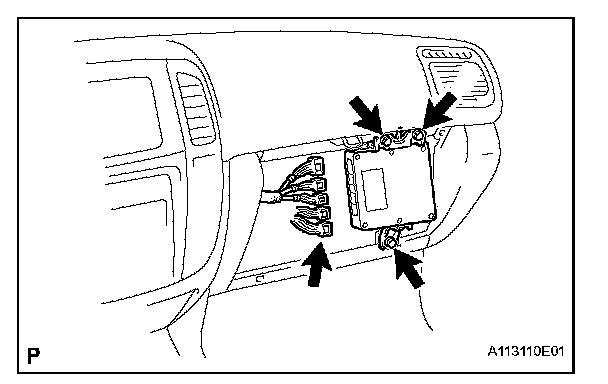 P

A113110E01