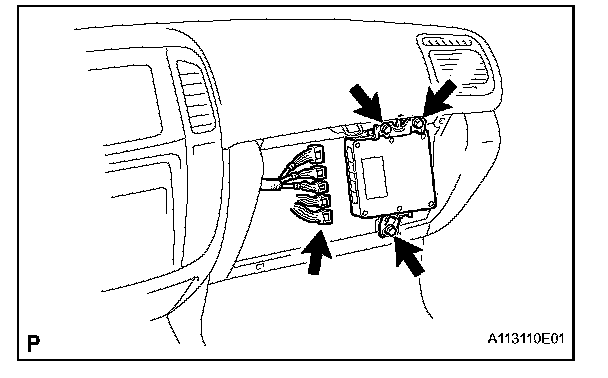 P

A113110E01