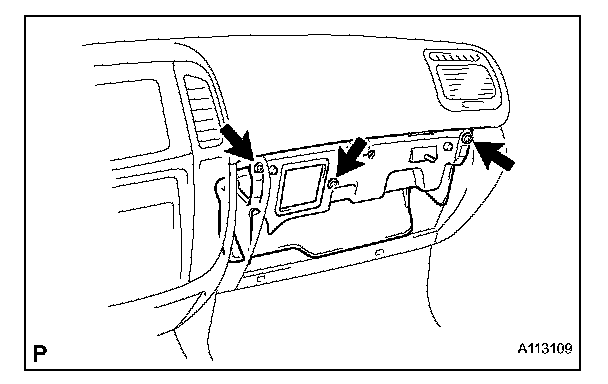 P

A113109