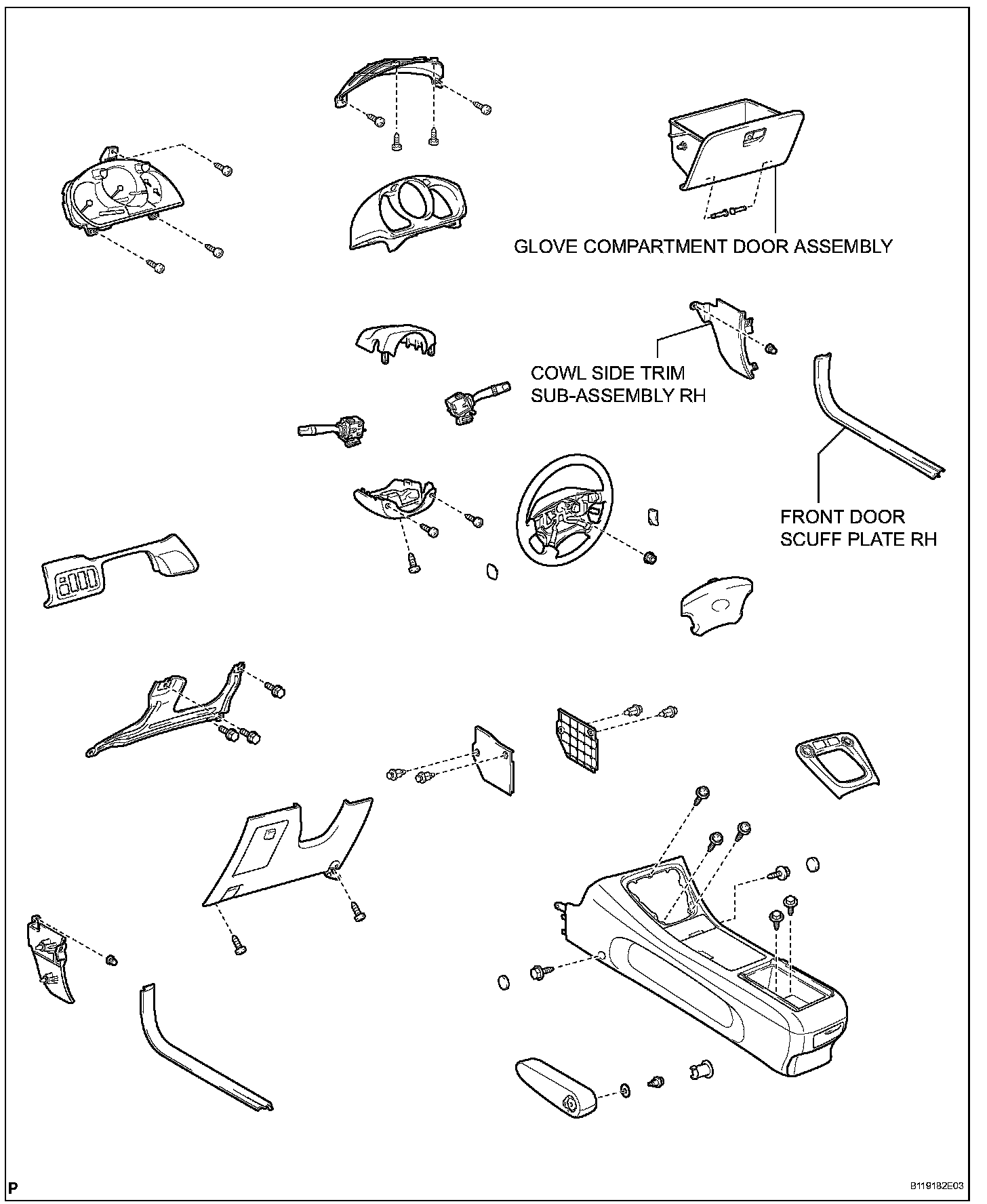 GLOVE COMPARTMENT DOOR ASSEMBLY

COWL SIDE TRIM SUB-ASSEMBLY RH

FRONT DOOR SCUFF PLATE RH

P

B119182E03