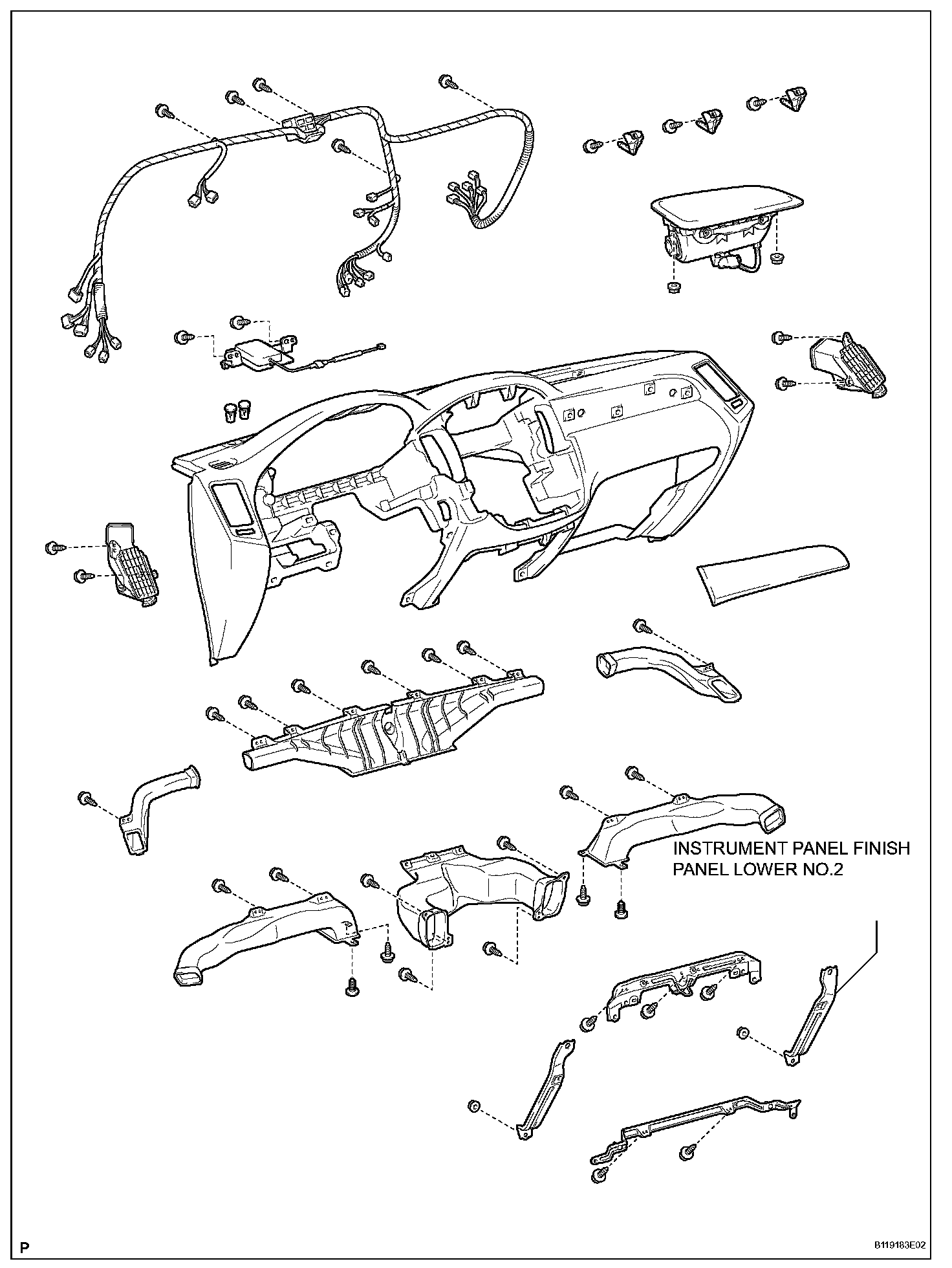 INSTRUMENT PANEL FINISH PANEL LOWER NO.2

P

B119183E02