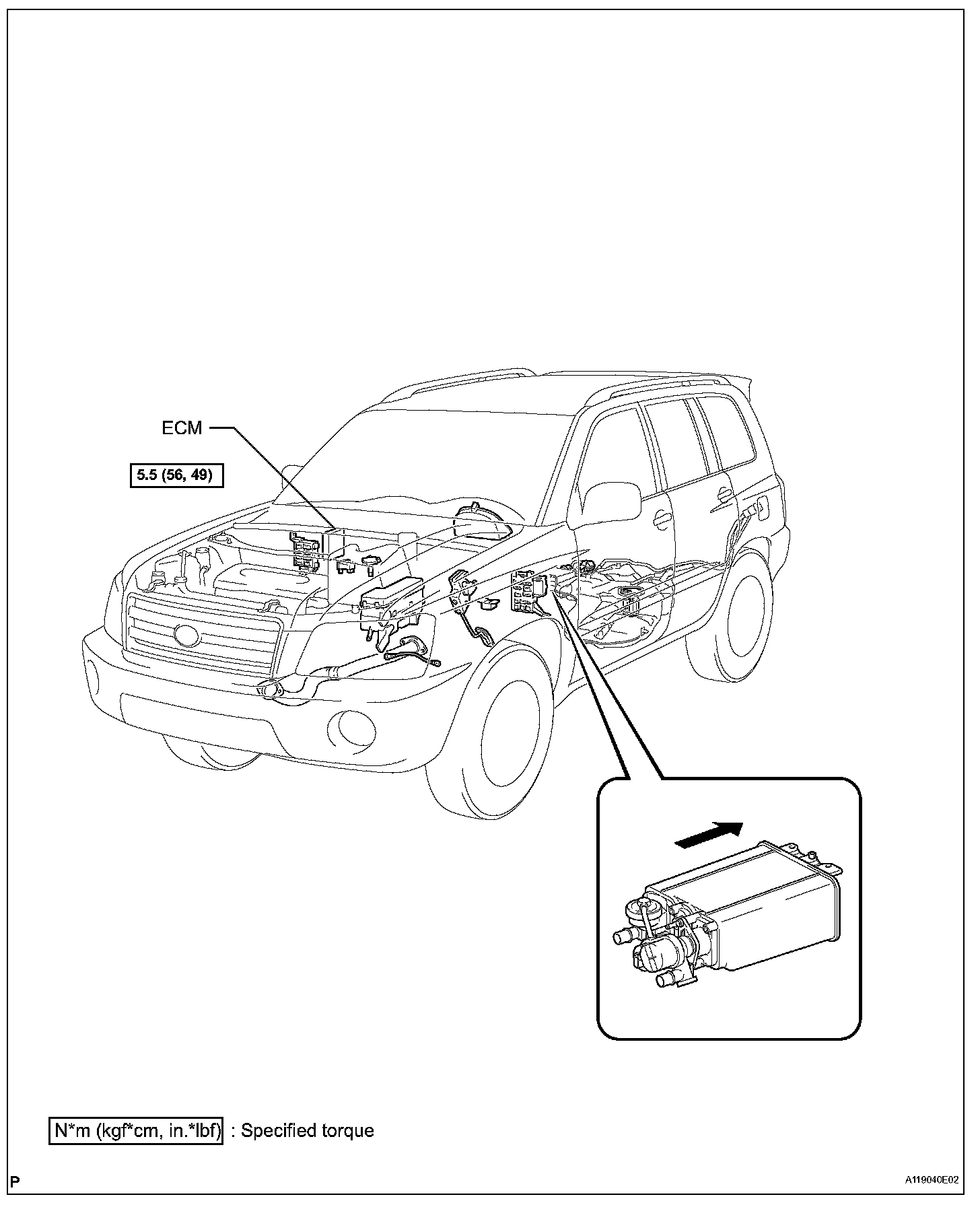 ECM

5.5 (56, 49)

N*m (kgf*cm, in.*lbf) : Specified torque

P

A119040E02