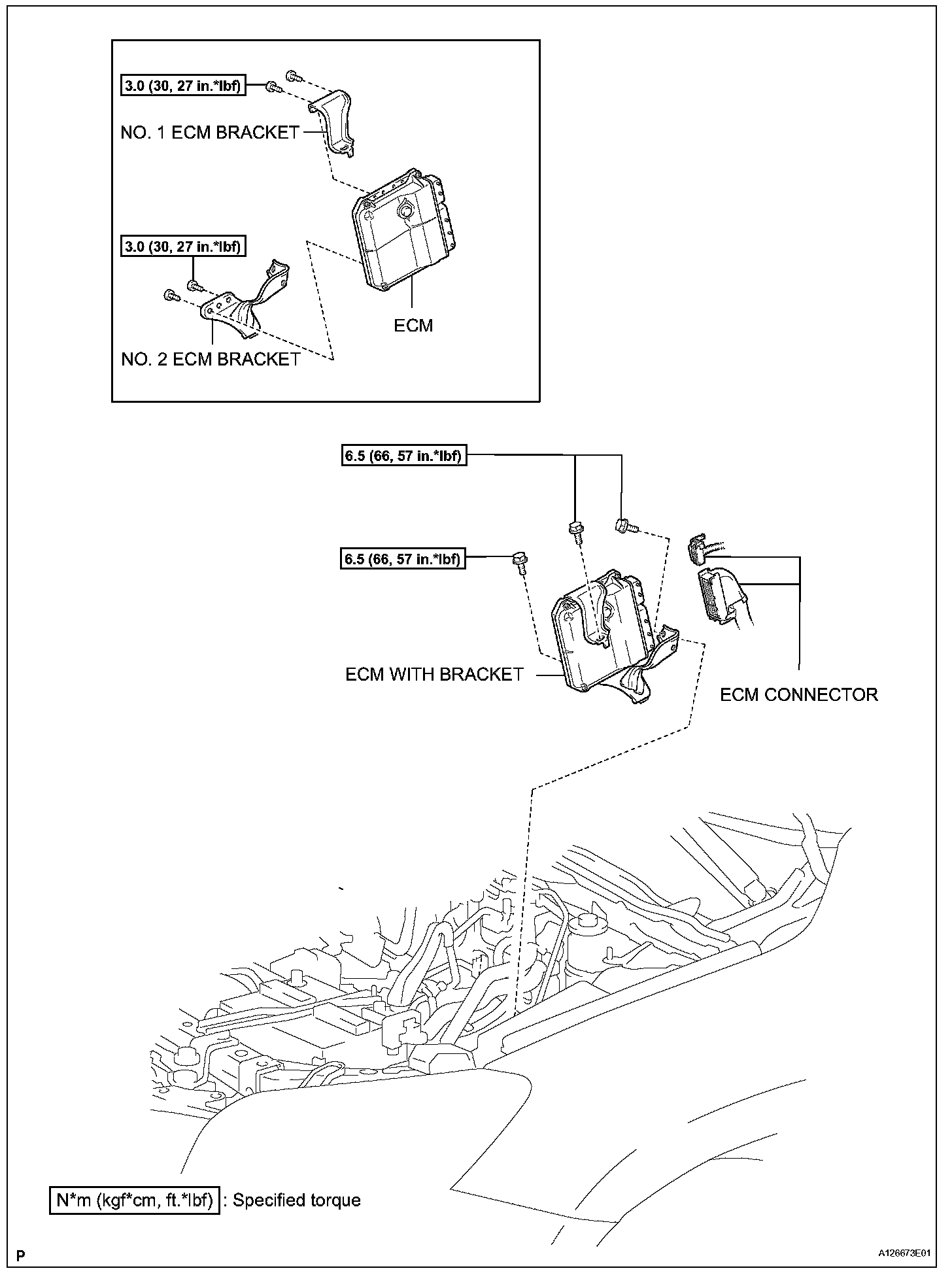 3.0 (30, 27 in.*lbf)

NO. 1 ECM BRACKET

3.0 (30, 27 in.*lbf)

ECM

NO. 2 ECM BRACKET

6.5 (66, 57 in.*lbf)

6.5 (66, 57 in.*lbf)

ECM WITH BRACKET

ECM CONNECTOR

N*m (kgf*cm, ft.*lbf) : Specified torque

P

A126673E01