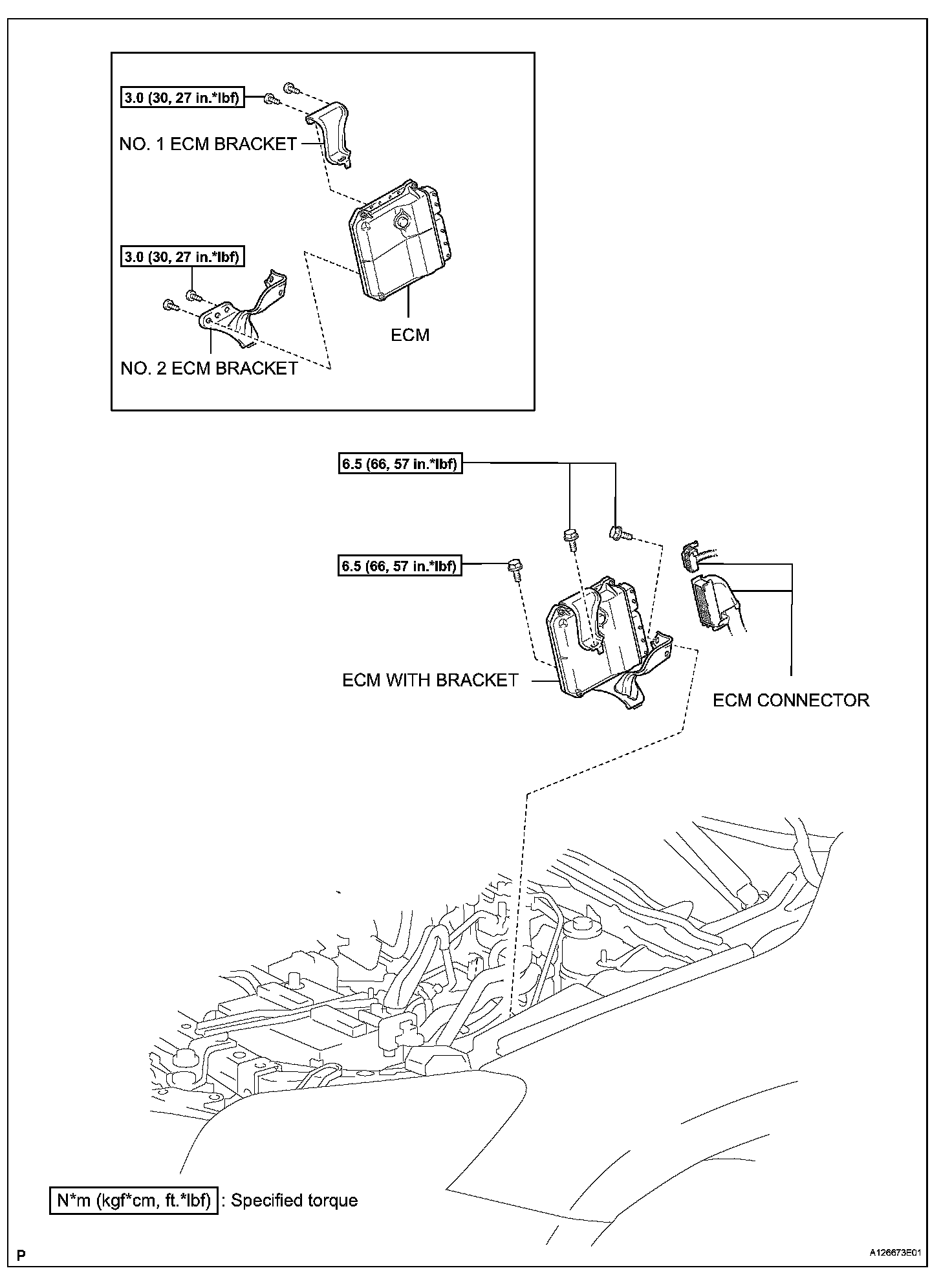 3.0 (30, 27 in.*lbf)

NO. 1 ECM BRACKET

3.0 (30, 27 in.*lbf)

ECM

NO. 2 ECM BRACKET

6.5 (66, 57 in.*lbf)

6.5 (66, 57 in.*lbf)

ECM WITH BRACKET

ECM CONNECTOR

N*m (kgf*cm, ft.*lbf) : Specified torque

P

A126673E01