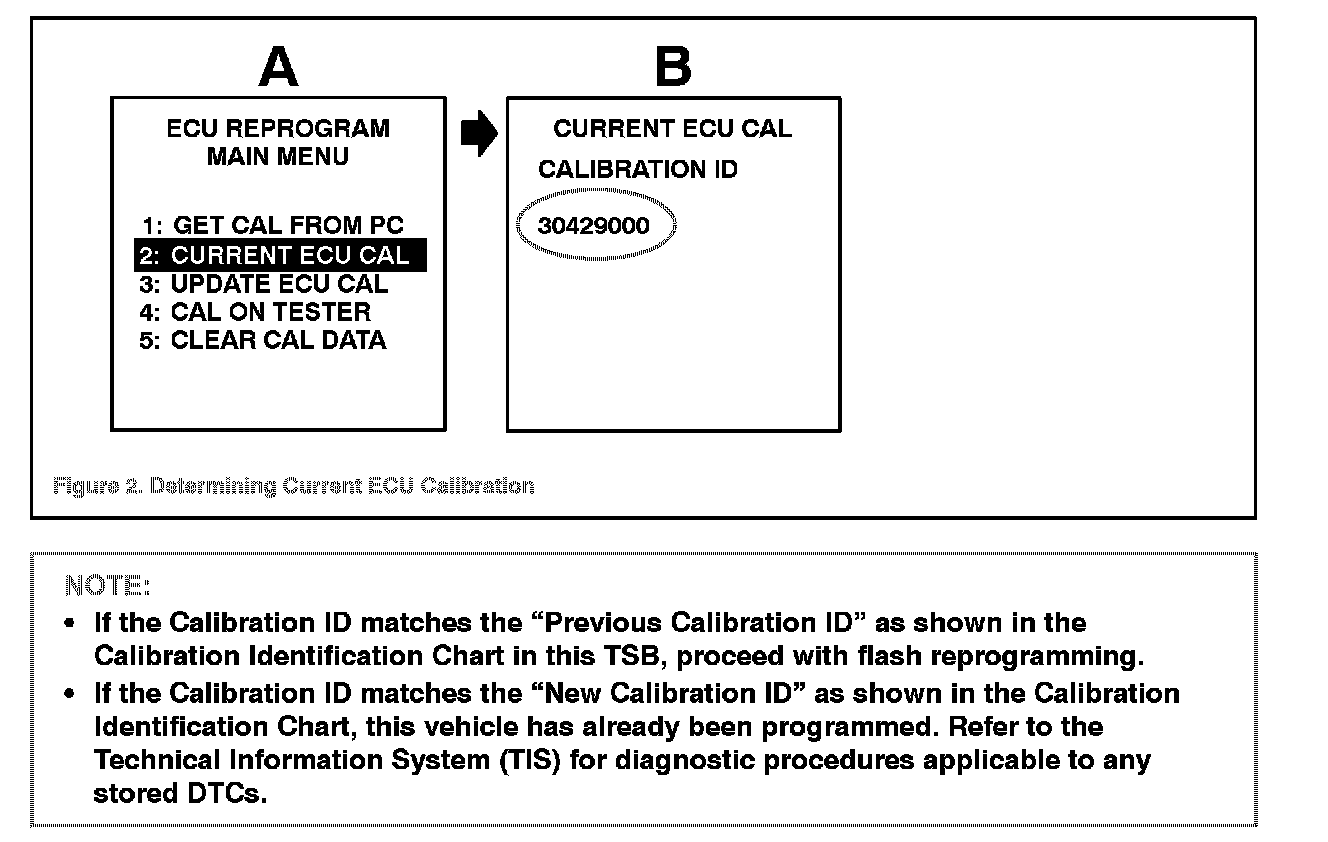 A

ECU REPROGRAM
MAIN MENU

1: GET CAL FROM PC
2: CURRENT ECU CAL
3: UPDATE ECU CAL
4: CAL ON TESTER
5: CLEAR CAL DATA

B

CURRENT ECU CAL

CALIBRATION ID

30429000

Figure 2. Determining Current ECU Calibration

NOTE:

• If the Calibration ID matches the “Previous Calibration ID” as shown in the Calibration Identification Chart in this TSB, proceed with flash reprogramming.
• If the Calibration ID matches the “New Calibration ID” as shown in the Calibration Identification Chart, this vehicle has already been programmed. Refer to the Technical Information System (TIS) for diagnostic procedures applicable to any stored DTCs.