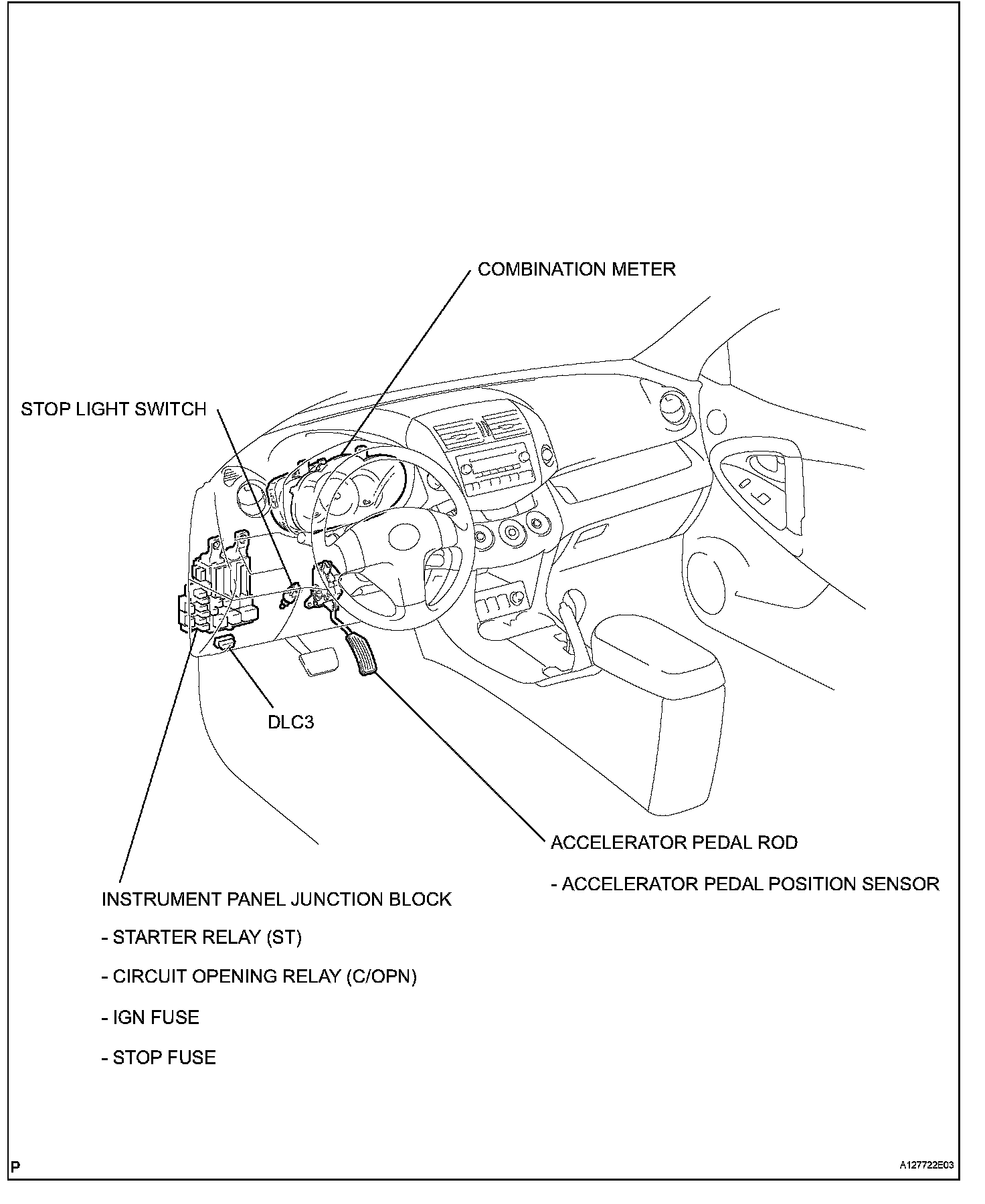 COMBINATION METER

STOP LIGHT SWITCH

DLC3

ACCELERATOR PEDAL ROD

- ACCELERATOR PEDAL POSITION SENSOR

INSTRUMENT PANEL JUNCTION BLOCK

- STARTER RELAY (ST)

- CIRCUIT OPENING RELAY (C/OPN)

- IGN FUSE

- STOP FUSE

P

A127722E03